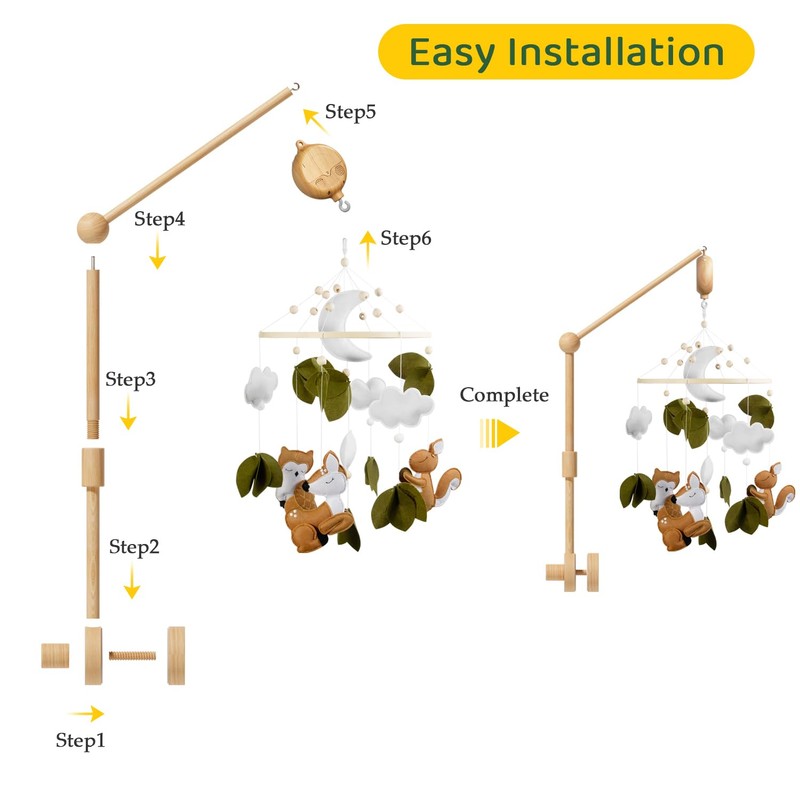 Easy Installation

Step5

Step4

Step6

Step3

Complete

Step2

Step1