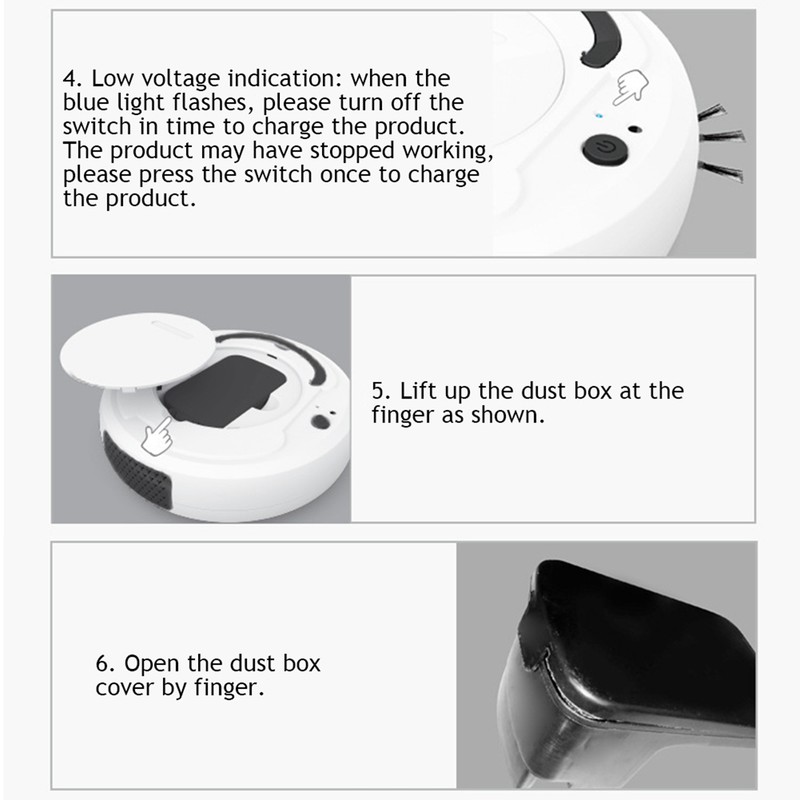 4. Low voltage indication: when the blue light flashes, please turn off the switch in time to charge the product. The product may have stopped working, please press the switch once to charge the product.

5. Lift up the dust box at the finger as shown.

6. Open the dust box cover by finger.