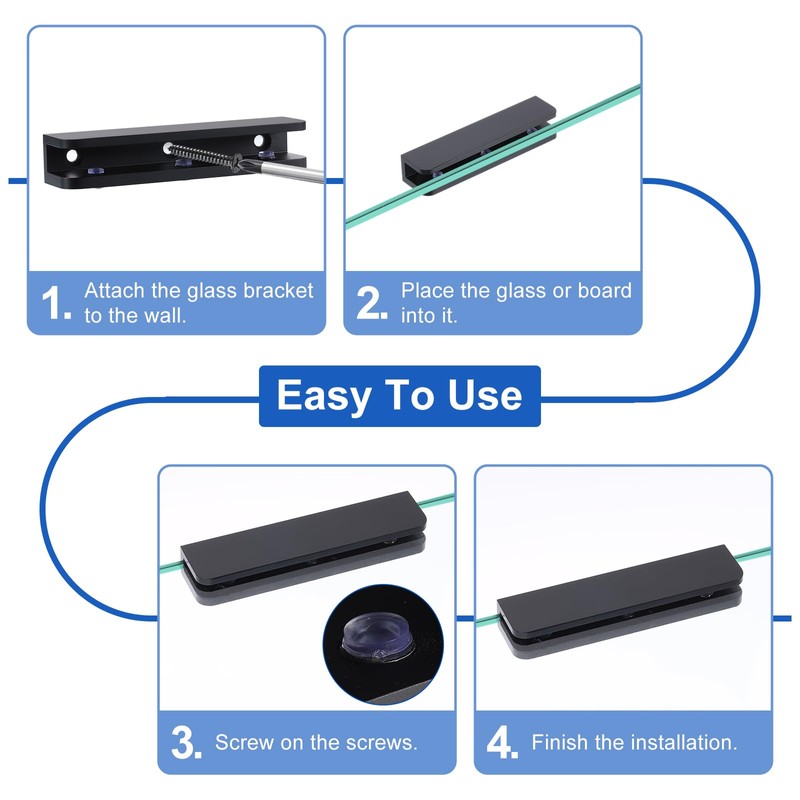 1. Attach the glass bracket to the wall.

2. Place the glass or board into it.

Easy To Use

3. Screw on the screws.

4. Finish the installation.