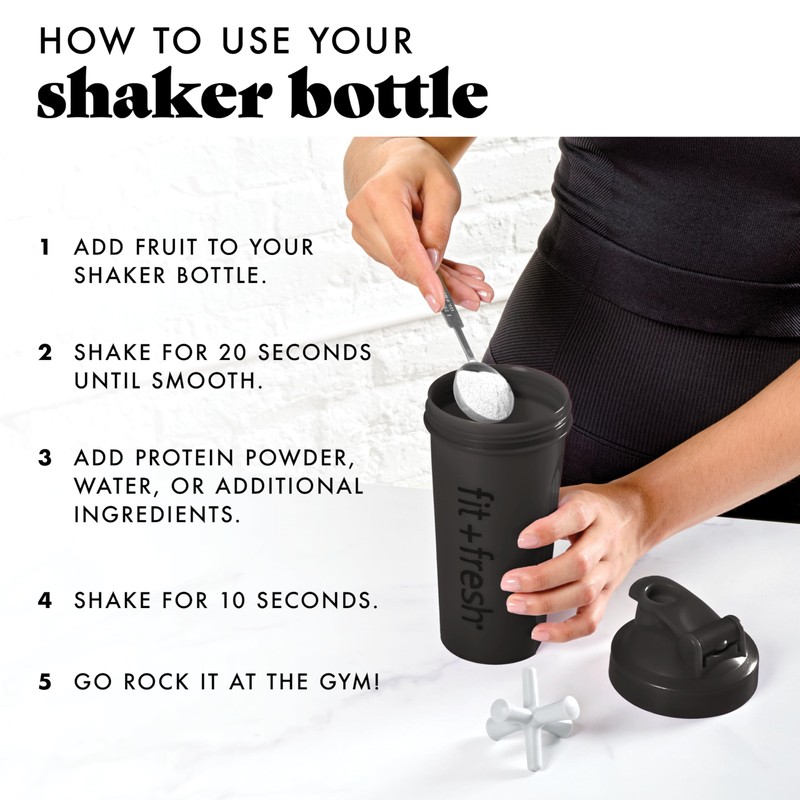 HOW TO USE YOUR
shaker bottle

1 ADD FRUIT TO YOUR SHAKER BOTTLE.

2 SHAKE FOR 20 SECONDS UNTIL SMOOTH.

3 ADD PROTEIN POWDER, WATER, OR ADDITIONAL INGREDIENTS.

4 SHAKE FOR 10 SECONDS.

5 GO ROCK IT AT THE GYM!

fit+fresh