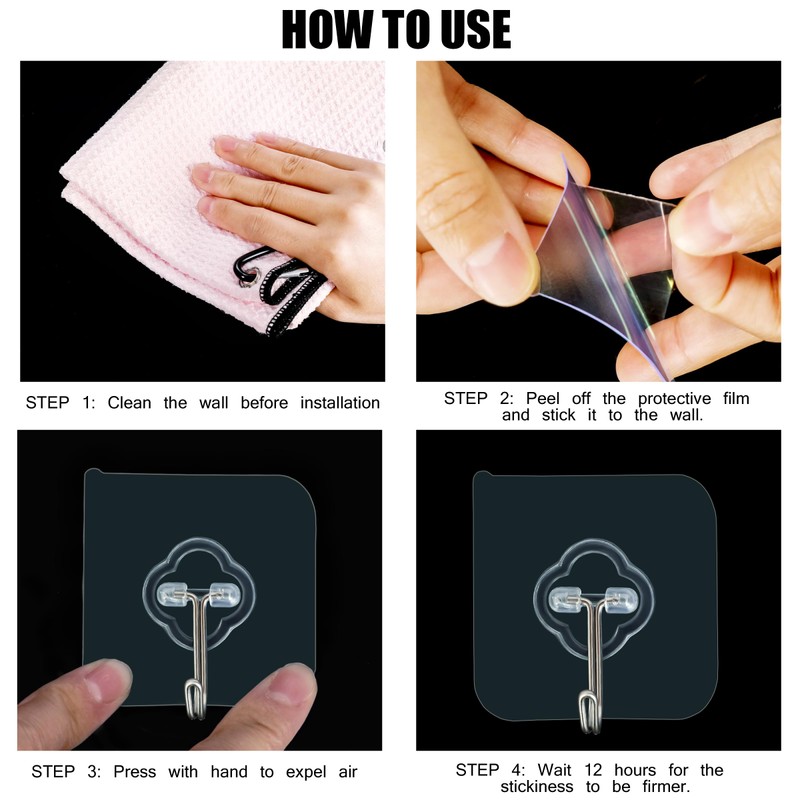 HOW TO USE

STEP 1: Clean the wall before installation

STEP 2: Peel off the protective film and stick it to the wall.

STEP 3: Press with hand to expel air

STEP 4: Wait 12 hours for the stickiness to be firmer.