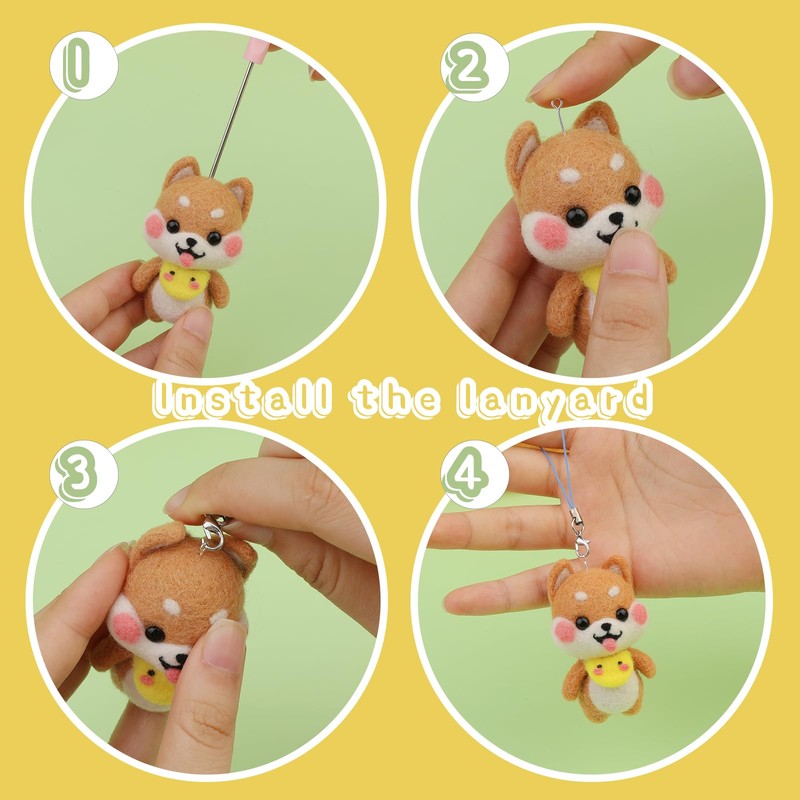 1

2

Install the lanyard

3

4