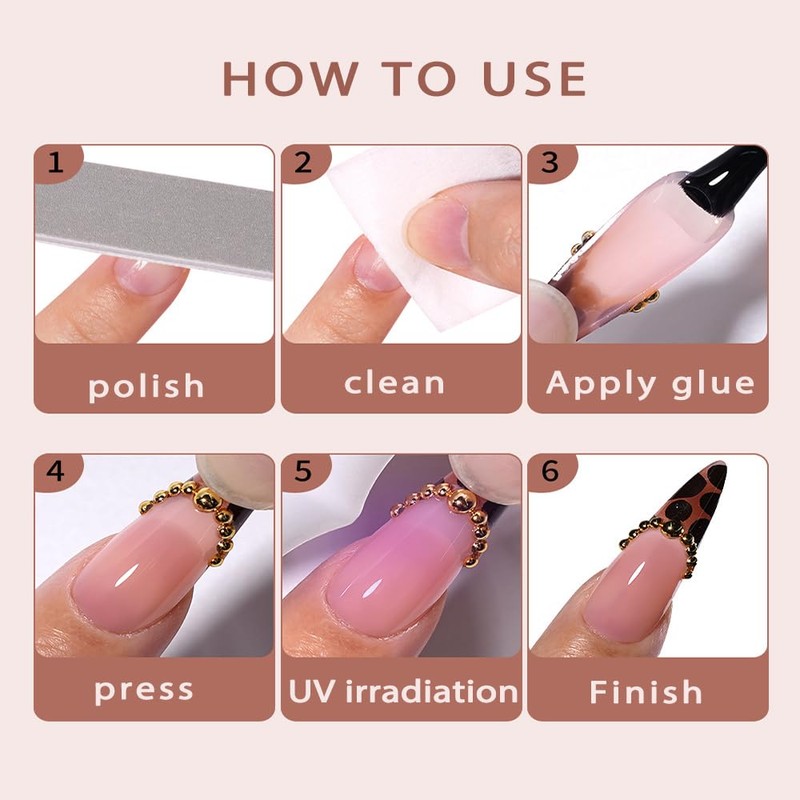 HOW TO USE

1
polish

2
clean

3
Apply glue

4
press

5
UV irradiation

6
Finish