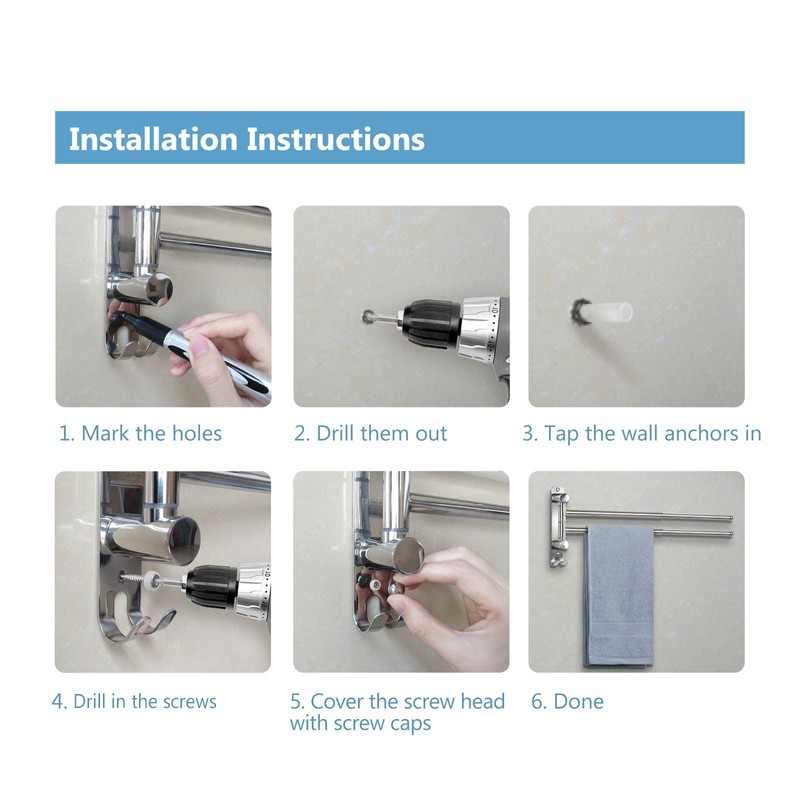 Installation Instructions

1. Mark the holes

2. Drill them out

3. Tap the wall anchors in

4. Drill in the screws

5. Cover the screw head with screw caps

6. Done