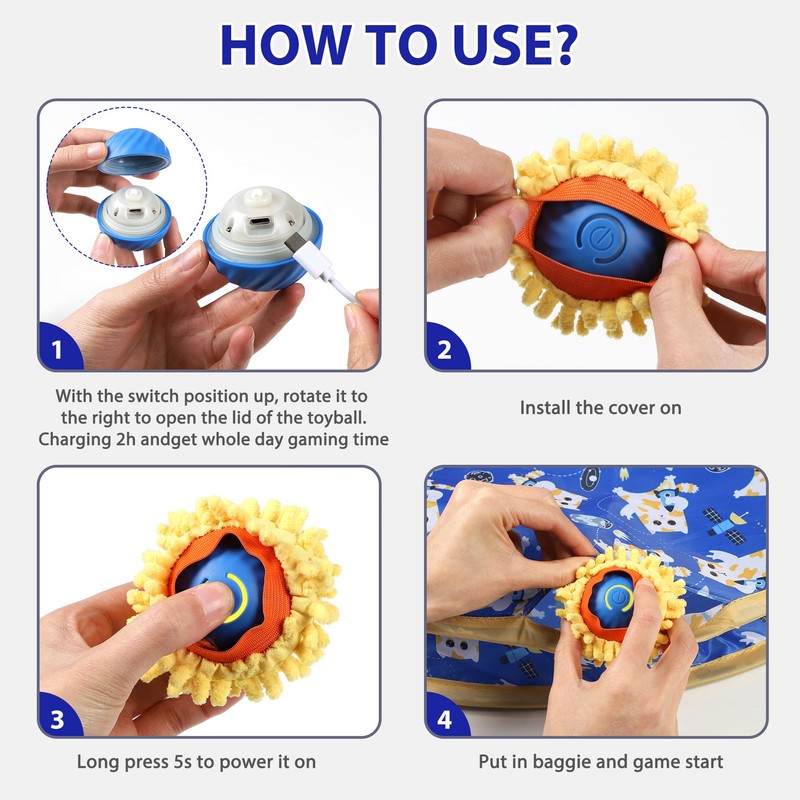 HOW TO USE?

1

With the switch position up, rotate it to the right to open the lid of the toyball. Charging 2h andget whole day gaming time

2

Install the cover on

3

Long press 5s to power it on

4

Put in baggie and game start