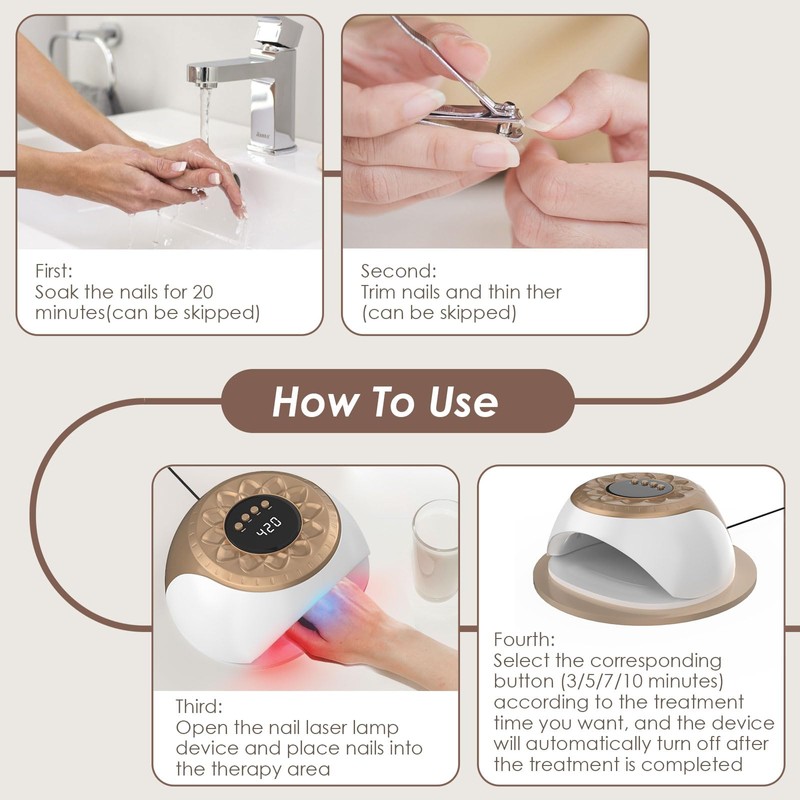 First:
Soak the nails for 20 minutes(can be skipped)

Second:
Trim nails and thin ther (can be skipped)

How To Use

420

Third:
Open the nail laser lamp device and place nails into the therapy area

Fourth:
Select the corresponding button (3/5/7/10 minutes) according to the treatment time you want, and the device will automatically turn off after the treatment is completed