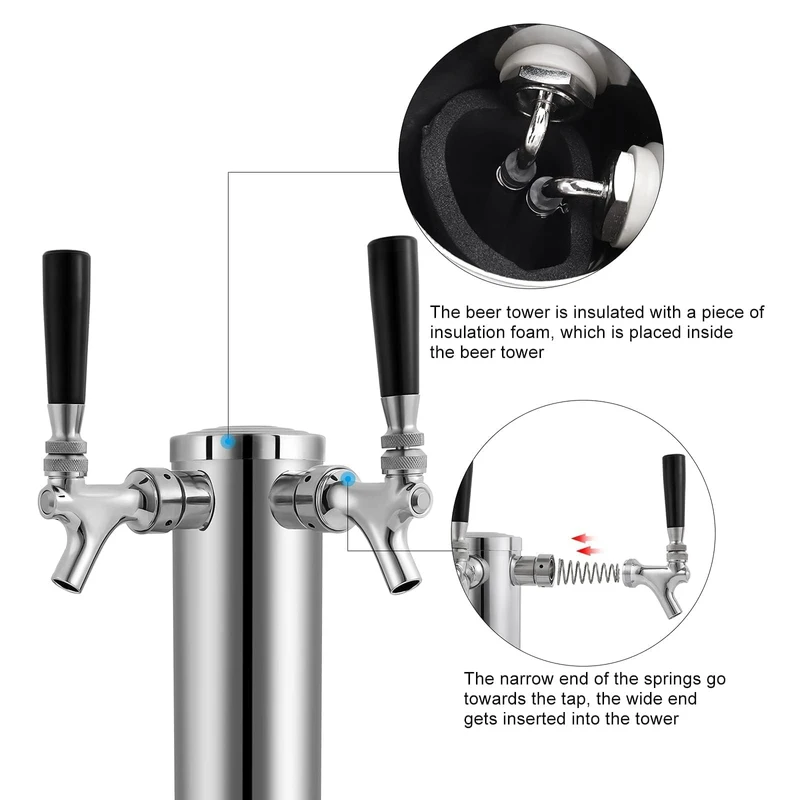 The beer tower is insulated with a piece of insulation foam, which is placed inside the beer tower

The narrow end of the springs go towards the tap, the wide end gets inserted into the tower