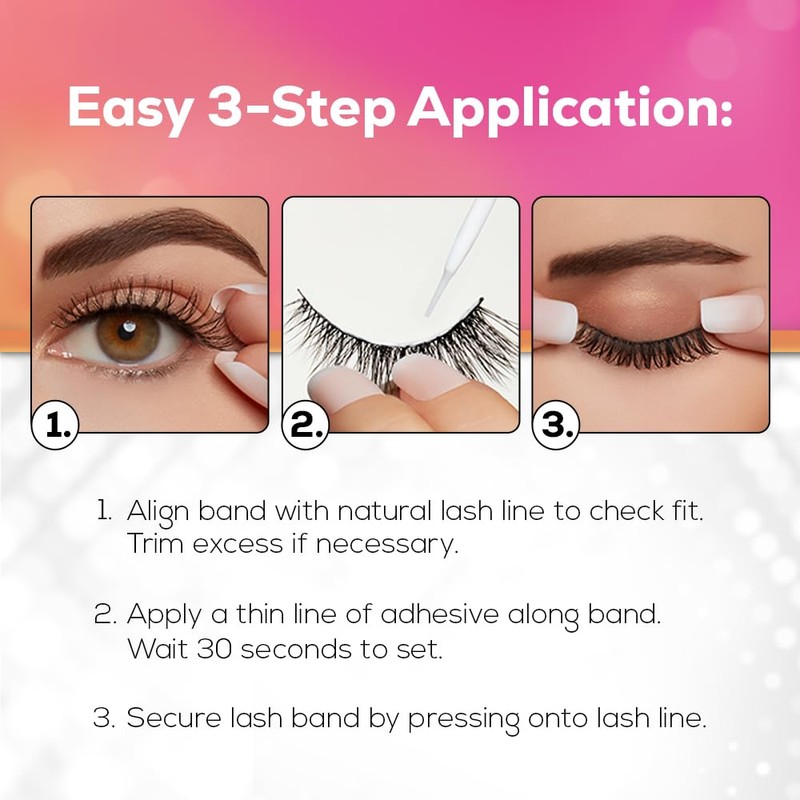 Easy 3-Step Application:

1.

2.

3.

1. Align band with natural lash line to check fit. Trim excess if necessary.

2. Apply a thin line of adhesive along band. Wait 30 seconds to set.

3. Secure lash band by pressing onto lash line.