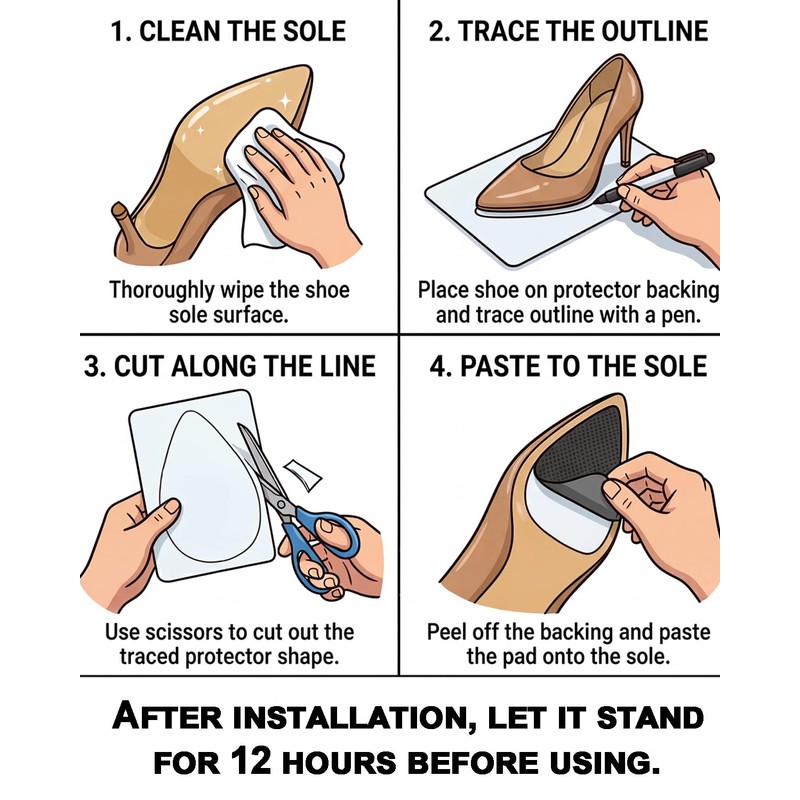 1. CLEAN THE SOLE

Thoroughly wipe the shoe sole surface.

2. TRACE THE OUTLINE

Place shoe on protector backing and trace outline with a pen.

3. CUT ALONG THE LINE

Use scissors to cut out the traced protector shape.

4. PASTE TO THE SOLE

Peel off the backing and paste the pad onto the sole.

AFTER INSTALLATION, LET IT STAND FOR 12 HOURS BEFORE USING.