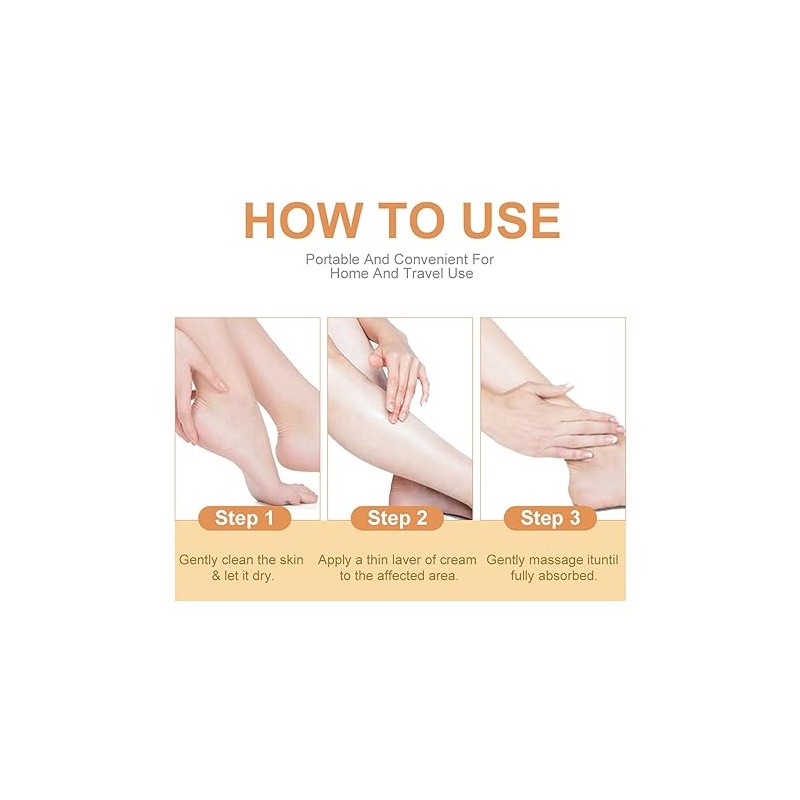 HOW TO USE

Portable And Convenient For Home And Travel Use

Step 1

Gently clean the skin & let it dry.

Step 2

Apply a thin laver of cream to the affected area.

Step 3

Gently massage ituntil fully absorbed.