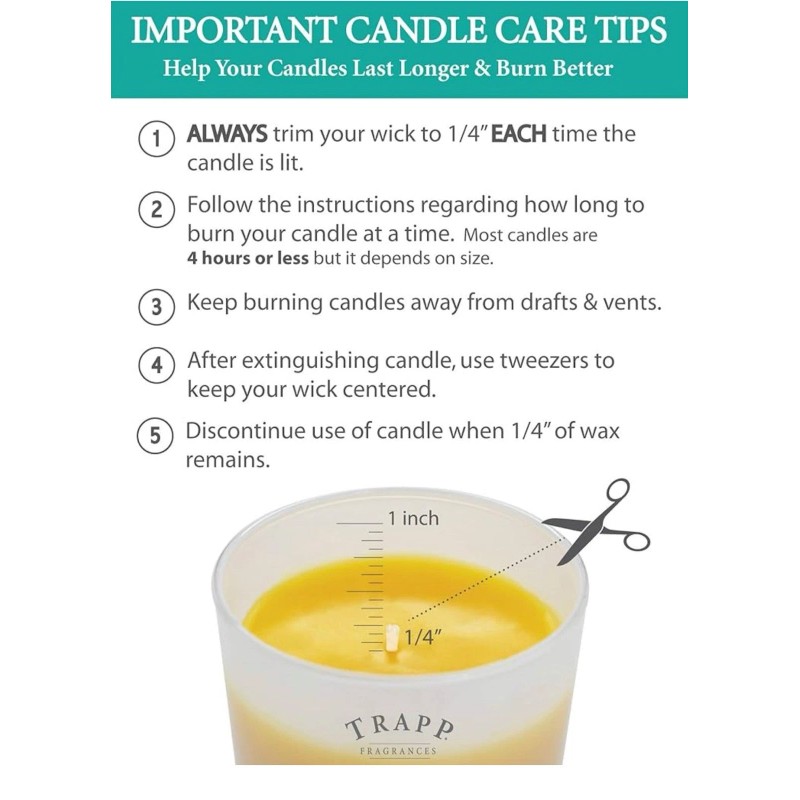 IMPORTANT CANDLE CARE TIPS
Help Your Candles Last Longer & Burn Better

1 ALWAYS trim your wick to 1/4" EACH time the candle is lit.

2 Follow the instructions regarding how long to burn your candle at a time. Most candles are 4 hours or less but it depends on size.

3 Keep burning candles away from drafts & vents.

4 After extinguishing candle, use tweezers to keep your wick centered.

5 Discontinue use of candle when 1/4" of wax remains.

1 inch
1/4"

TRAPP
FRAGRANCES