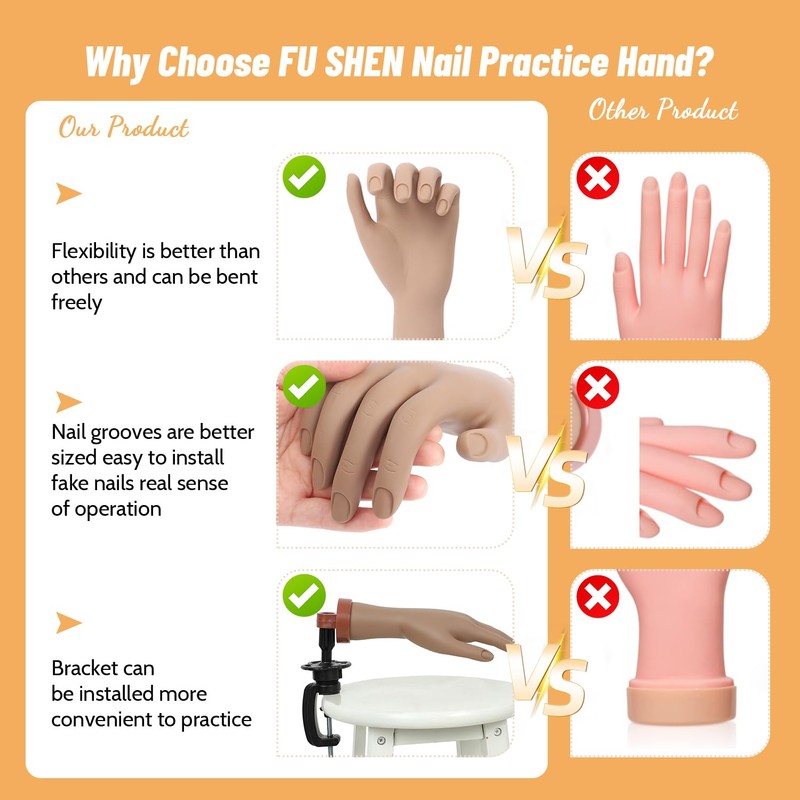 Why Choose FU SHEN Nail Practice Hand?

Our Product

Other Product

Flexibility is better than others and can be bent freely

VS

Nail grooves are better sized easy to install fake nails real sense of operation

VS

Bracket can be installed more convenient to practice

VS