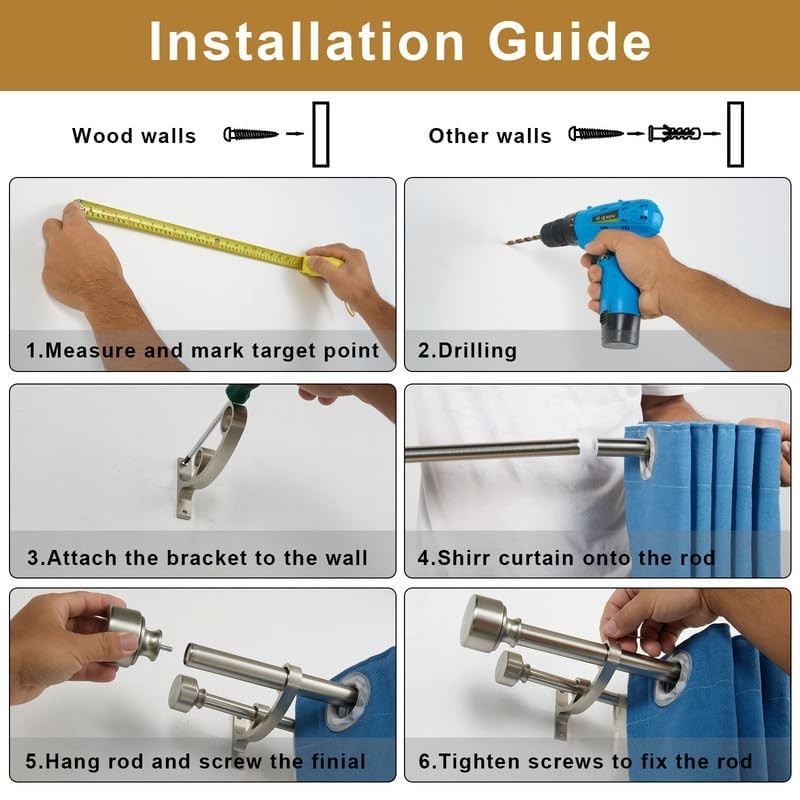 Installation Guide

Wood walls

Other walls

1.Measure and mark target point

2.Drilling

3.Attach the bracket to the wall

4.Shirr curtain onto the rod

5.Hang rod and screw the finial

6.Tighten screws to fix the rod