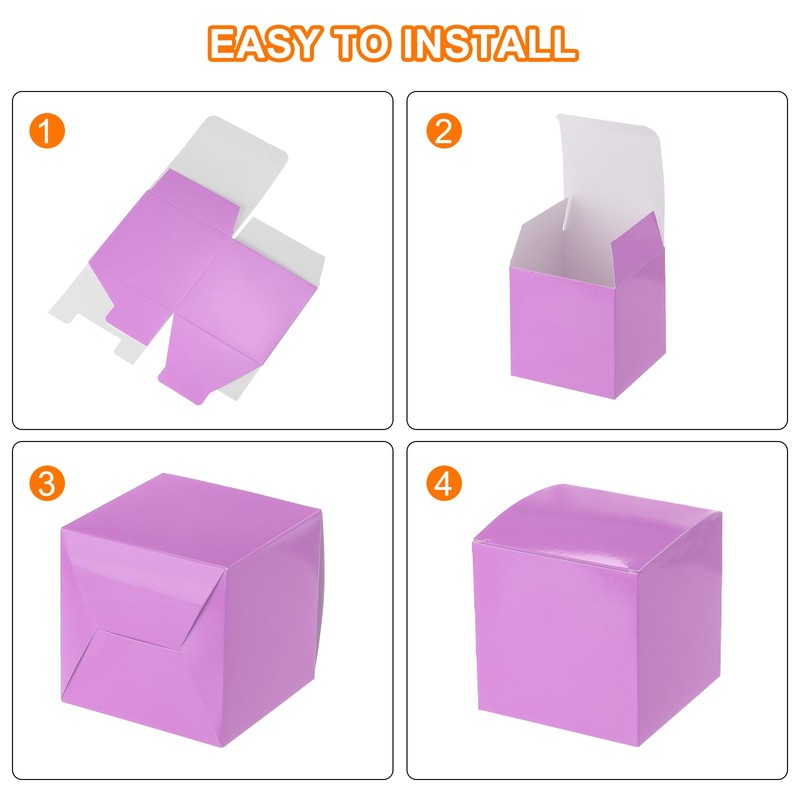 EASY TO INSTALL

1

2

3

4