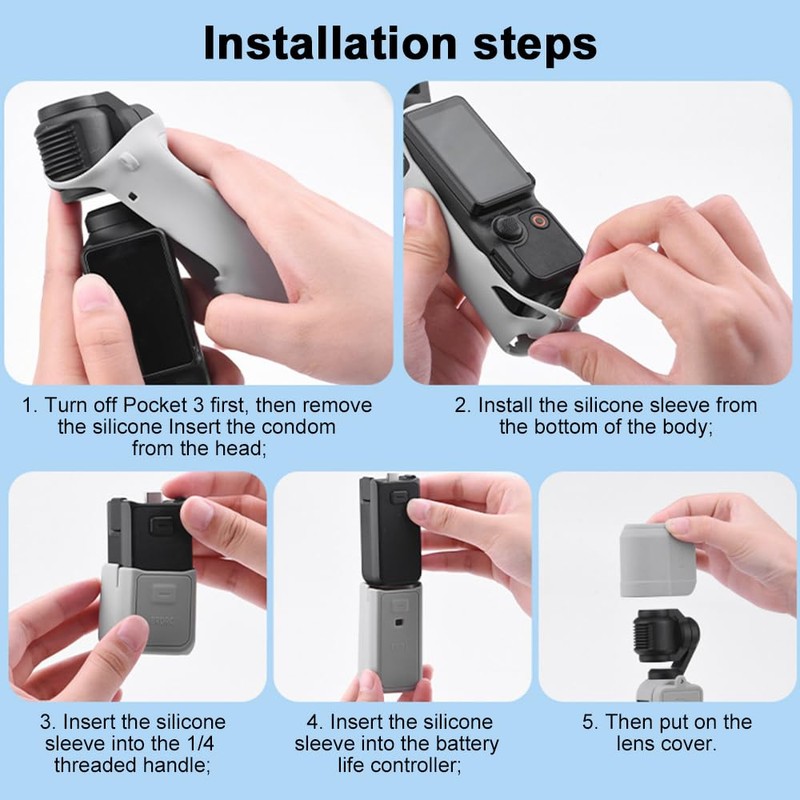 Installation steps

1. Turn off Pocket 3 first, then remove the silicone Insert the condom from the head;

2. Install the silicone sleeve from the bottom of the body;

3. Insert the silicone sleeve into the 1/4 threaded handle;

4. Insert the silicone sleeve into the battery life controller;

5. Then put on the lens cover.