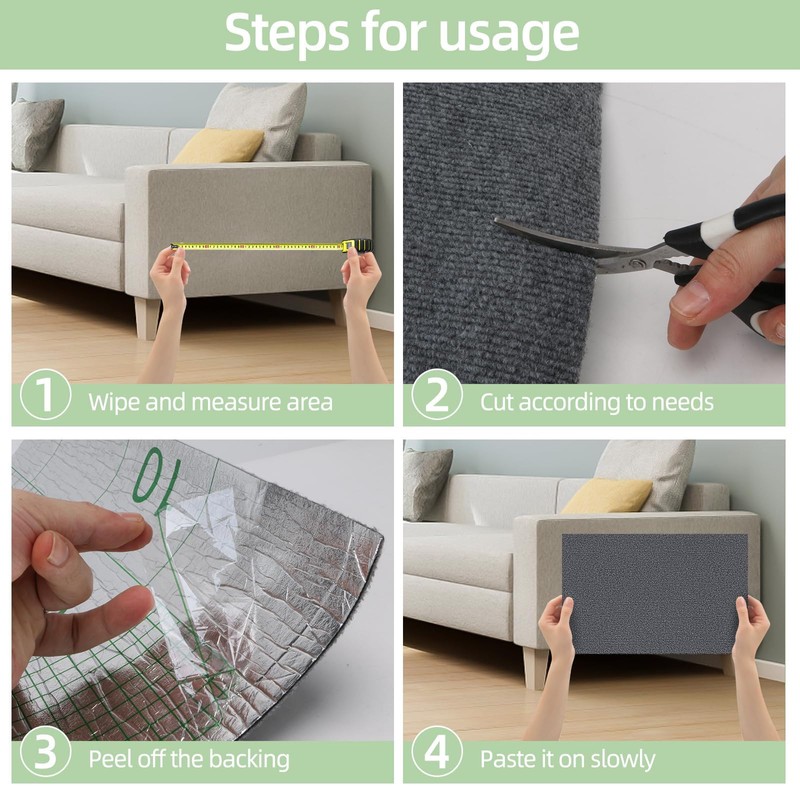 Steps for usage

1 Wipe and measure area

2 Cut according to needs

10

3 Peel off the backing

4 Paste it on slowly