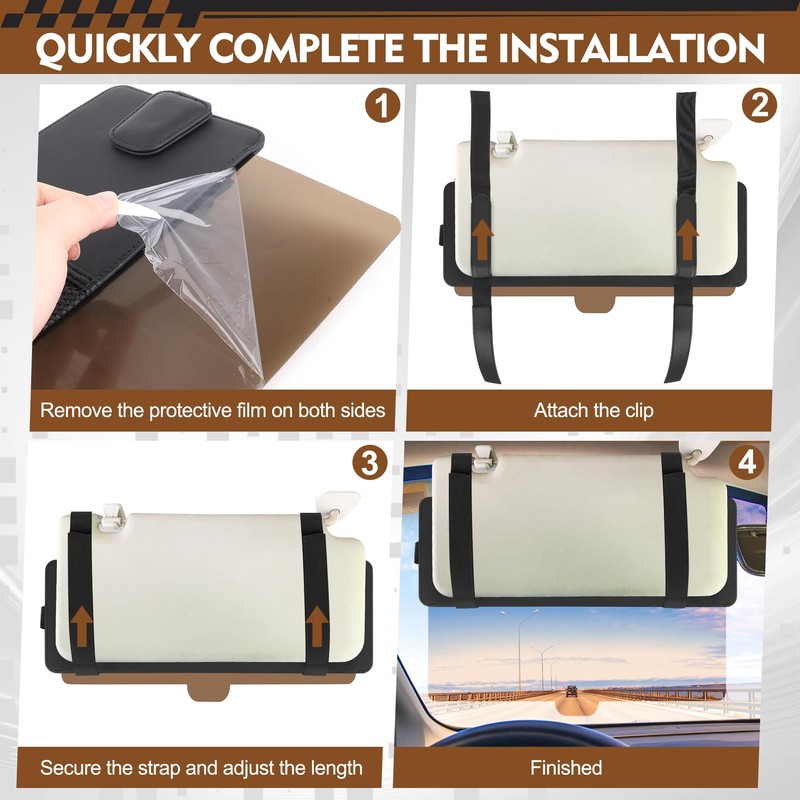 QUICKLY COMPLETE THE INSTALLATION

1

Remove the protective film on both sides

2

Attach the clip

3

Secure the strap and adjust the length

4

Finished