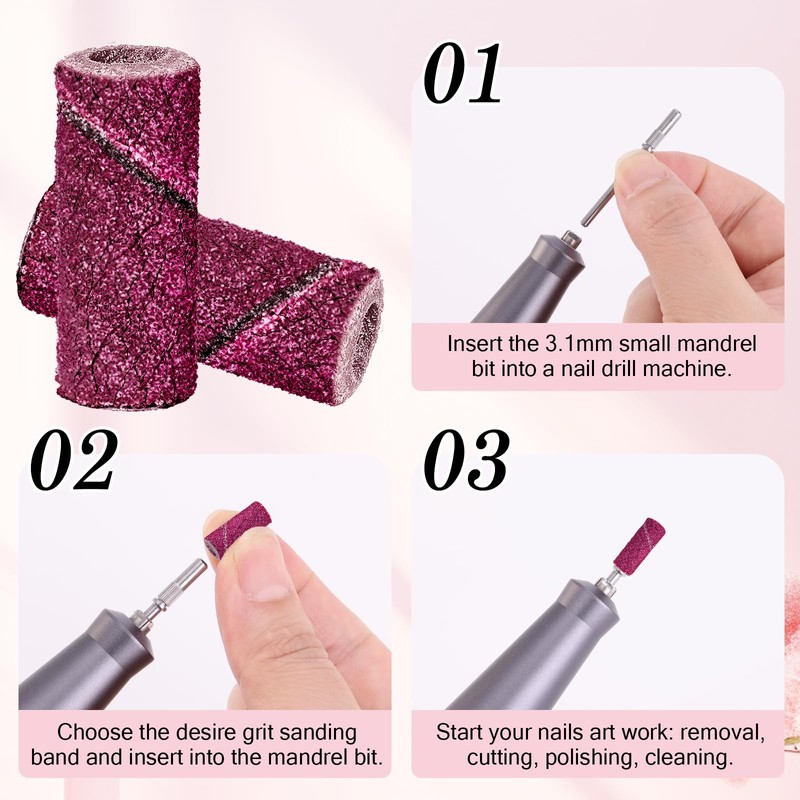 01

Insert the 3.1mm small mandrel bit into a nail drill machine.

02

Choose the desire grit sanding band and insert into the mandrel bit.

03

Start your nails art work: removal, cutting, polishing, cleaning.