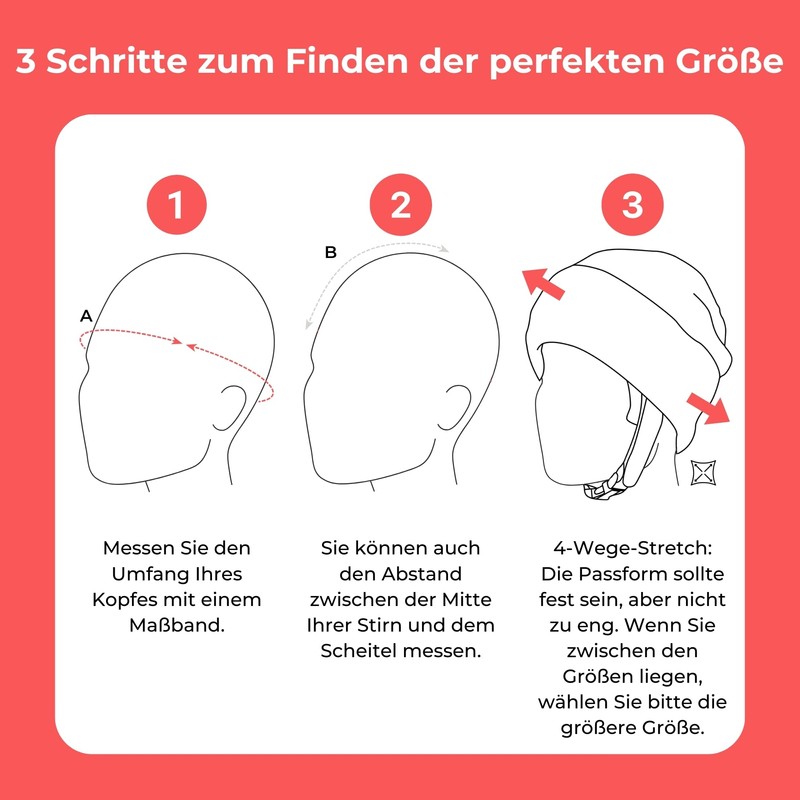 3 Schritte zum Finden der perfekten Größe

1

A

Messen Sie den Umfang Ihres Kopfes mit einem Maßband.

2

B

Sie können auch den Abstand zwischen der Mitte Ihrer Stirn und dem Scheitel messen.

3

4-Wege-Stretch: Die Passform sollte fest sein, aber nicht zu eng. Wenn Sie zwischen den Größen liegen, wählen Sie bitte die größere Größe.