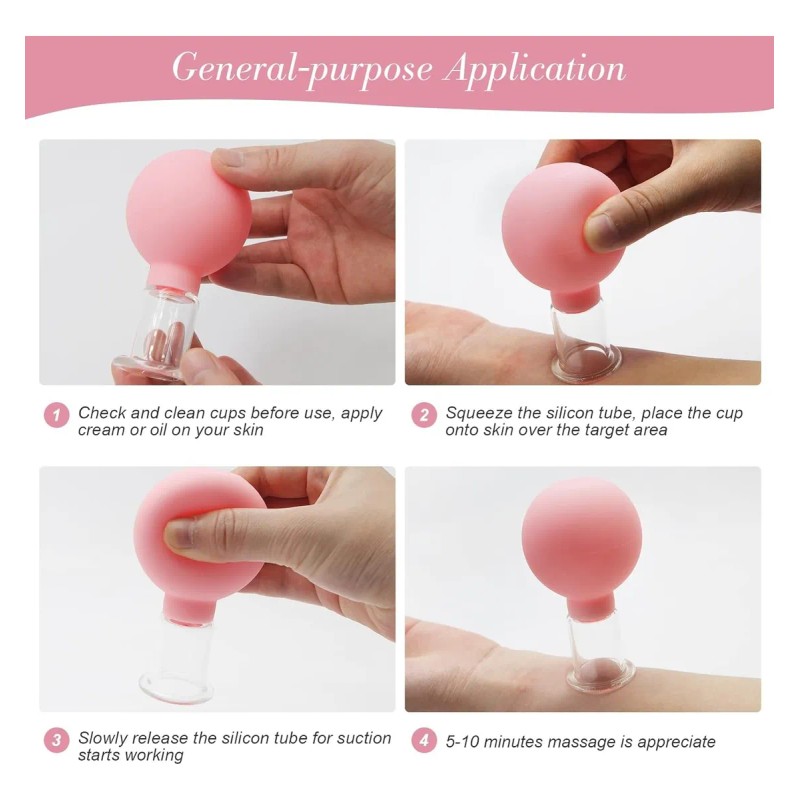 General-purpose Application

1 Check and clean cups before use, apply cream or oil on your skin

2 Squeeze the silicon tube, place the cup onto skin over the target area

3 Slowly release the silicon tube for suction starts working

4 5-10 minutes massage is appreciate