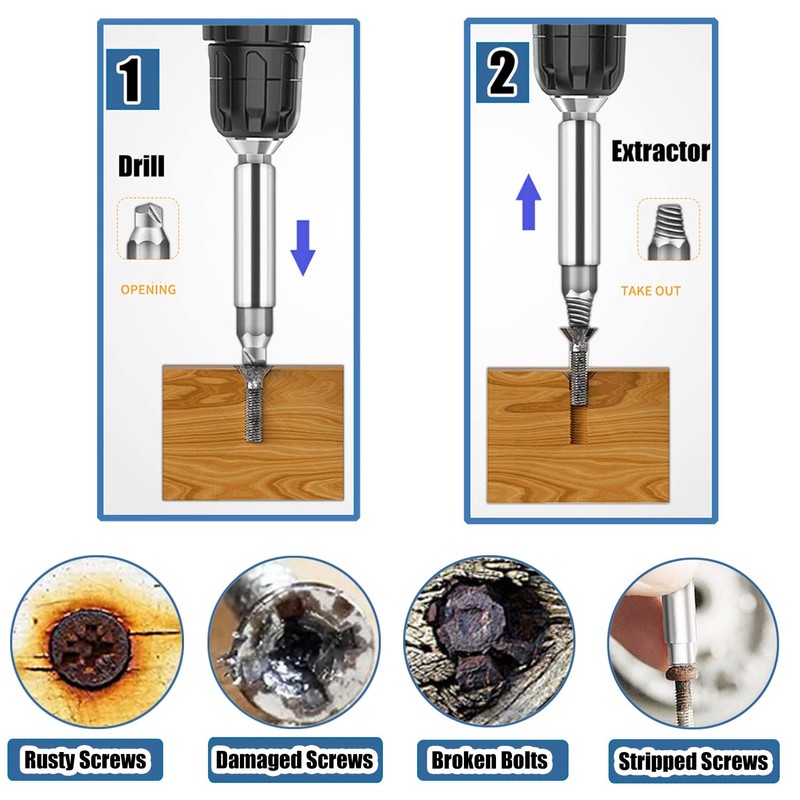 1

Drill

OPENING

2

Extractor

TAKE OUT

Rusty Screws

Damaged Screws

Broken Bolts

Stripped Screws