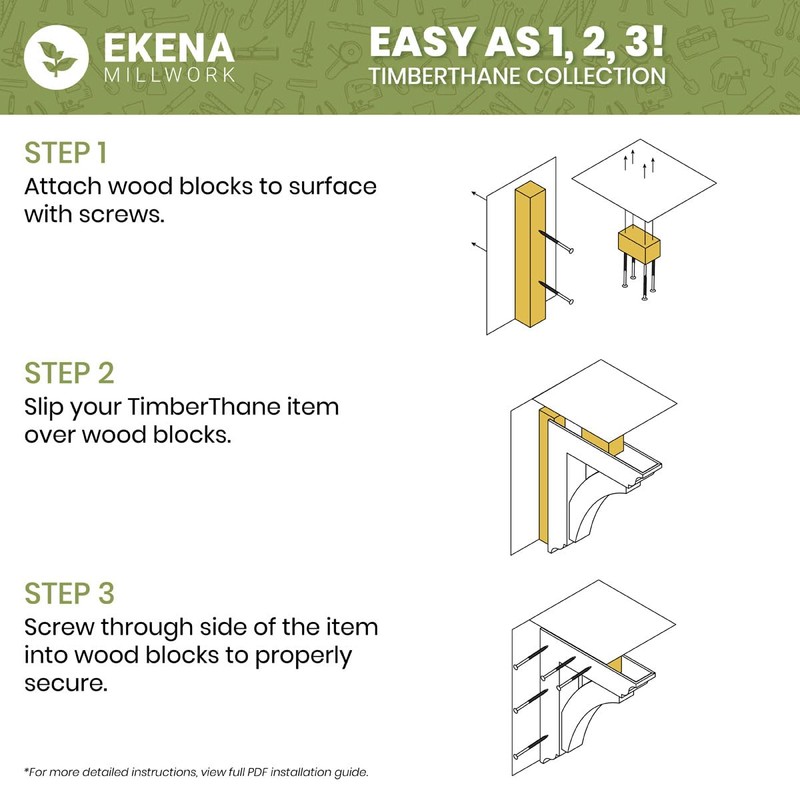 EKENA
MILLWORK

EASY AS 1, 2, 3!
TIMBERTHANE COLLECTION

STEP 1
Attach wood blocks to surface with screws.

STEP 2
Slip your TimberThane item over wood blocks.

STEP 3
Screw through side of the item into wood blocks to properly secure.

*For more detailed instructions, view full PDF installation guide.