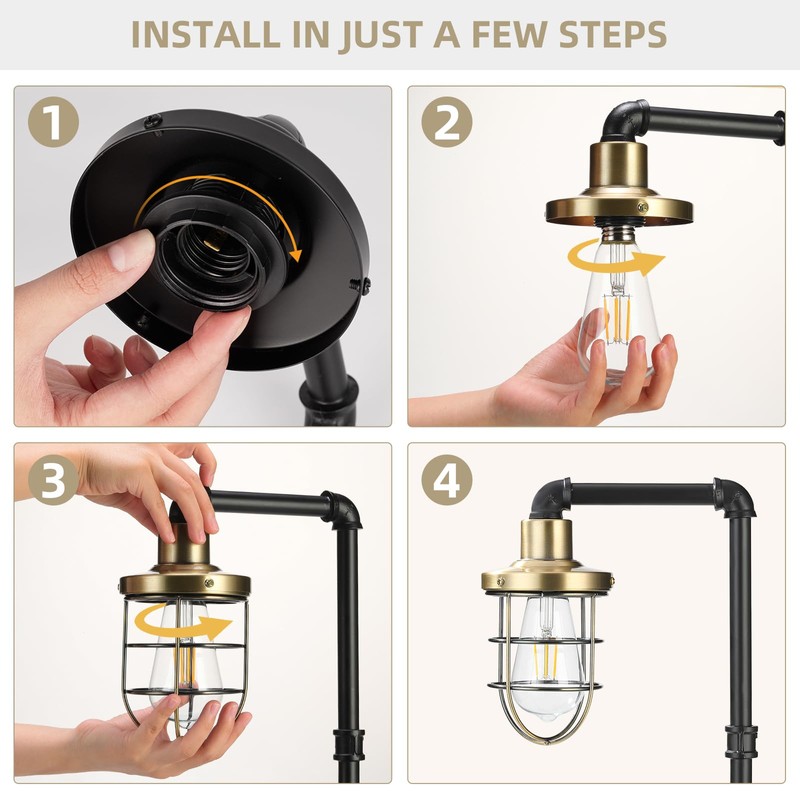 INSTALL IN JUST A FEW STEPS

1

2

3

4