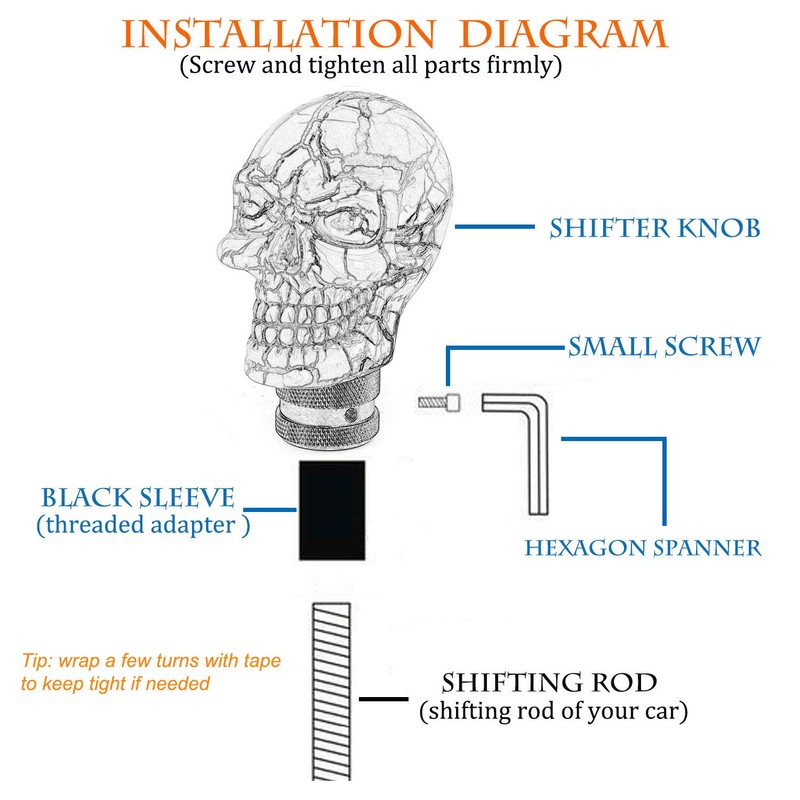 INSTALLATION DIAGRAM
(Screw and tighten all parts firmly)

SHIFTER KNOB

SMALL SCREW

BLACK SLEEVE
(threaded adapter )

HEXAGON SPANNER

Tip: wrap a few turns with tape to keep tight if needed

SHIFTING ROD
(shifting rod of your car)