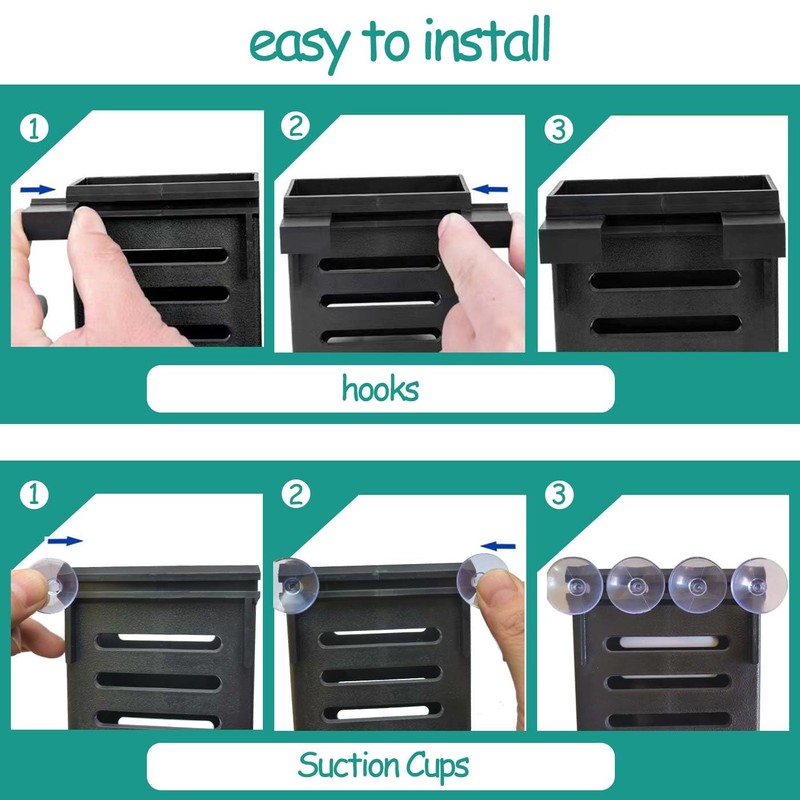 easy to install

1

2

3

hooks

1

2

3

Suction Cups