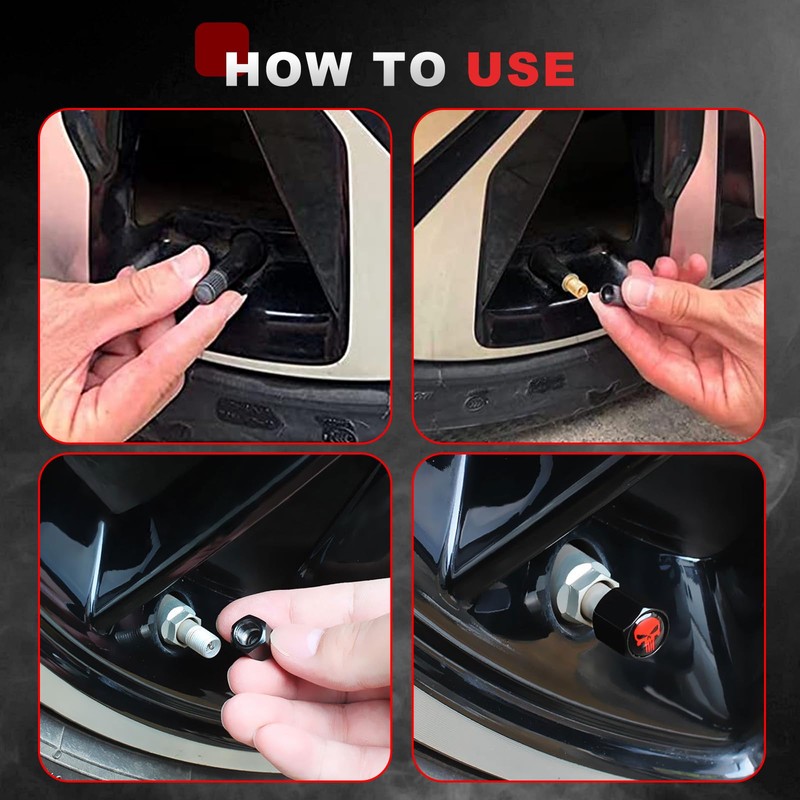 HOW TO USE