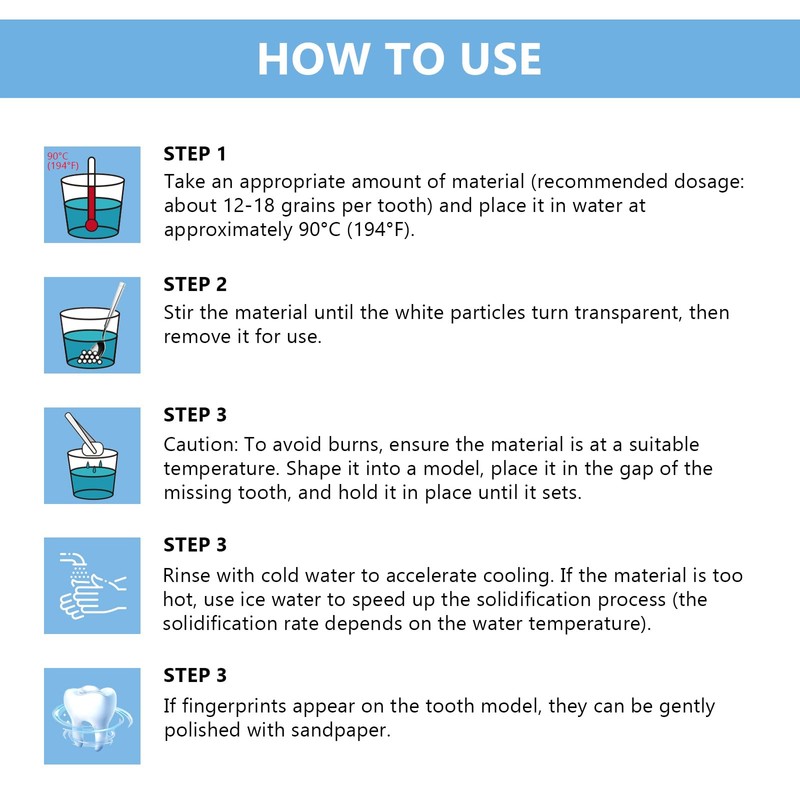 HOW TO USE

90°C
(194°F)

STEP 1
Take an appropriate amount of material (recommended dosage: about 12-18 grains per tooth) and place it in water at approximately 90°C (194°F).

STEP 2
Stir the material until the white particles turn transparent, then remove it for use.

STEP 3
Caution: To avoid burns, ensure the material is at a suitable temperature. Shape it into a model, place it in the gap of the missing tooth, and hold it in place until it sets.

STEP 3
Rinse with cold water to accelerate cooling. If the material is too hot, use ice water to speed up the solidification process (the solidification rate depends on the water temperature).

STEP 3
If fingerprints appear on the tooth model, they can be gently polished with sandpaper.