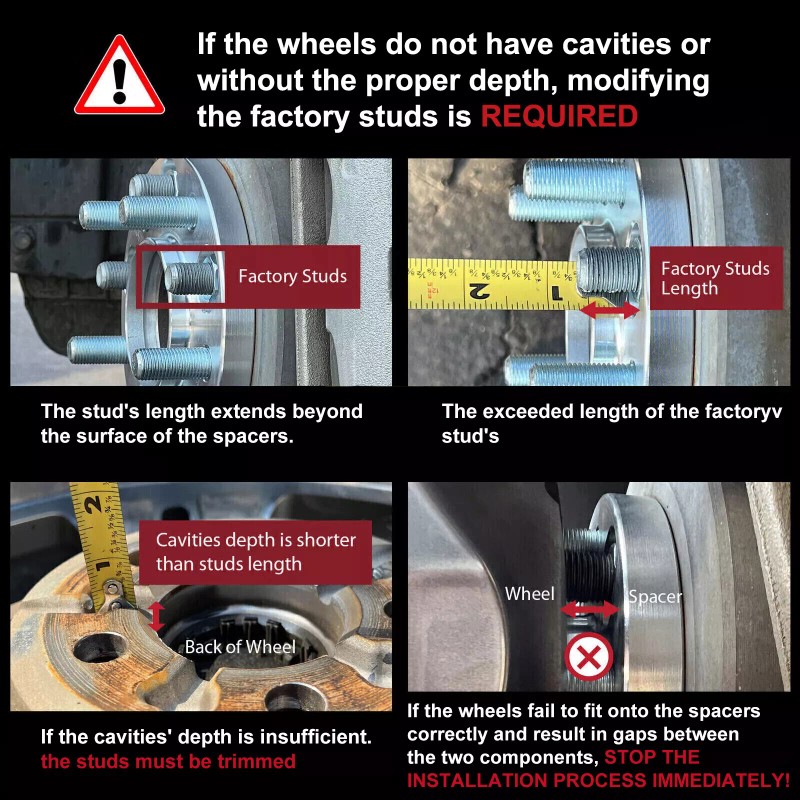 If the wheels do not have cavities or without the proper depth, modifying the factory studs is REQUIRED

Factory Studs

The stud's length extends beyond the surface of the spacers.

2
1

Factory Studs Length

The exceeded length of the factoryv stud's

2
1

Cavities depth is shorter than studs length

Back of Wheel

If the cavities' depth is insufficient. the studs must be trimmed

Wheel
Spacer

If the wheels fail to fit onto the spacers correctly and result in gaps between the two components, STOP THE INSTALLATION PROCESS IMMEDIATELY!