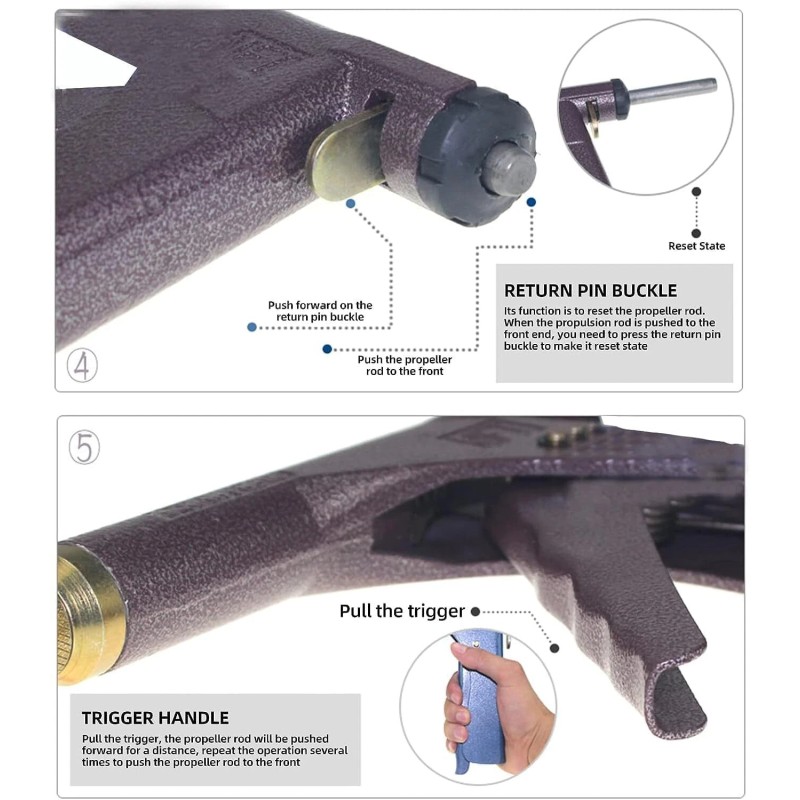 Reset State

Push forward on the return pin buckle

Push the propeller rod to the front

RETURN PIN BUCKLE

Its function is to reset the propeller rod. When the propulsion rod is pushed to the front end, you need to press the return pin buckle to make it reset state

④

⑤

Pull the trigger

TRIGGER HANDLE

Pull the trigger, the propeller rod will be pushed forward for a distance, repeat the operation several times to push the propeller rod to the front