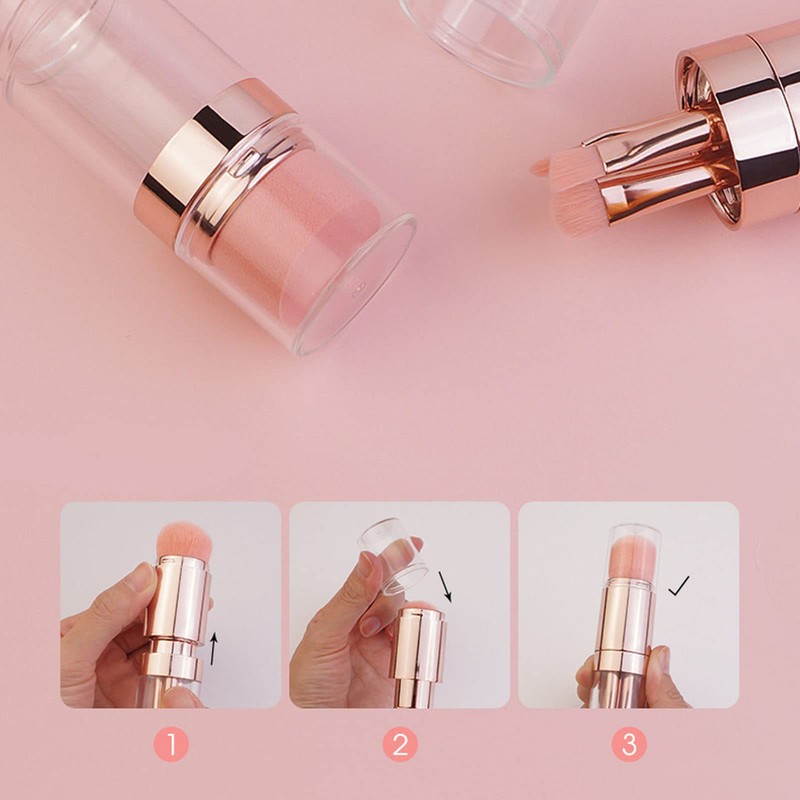 1

2

3