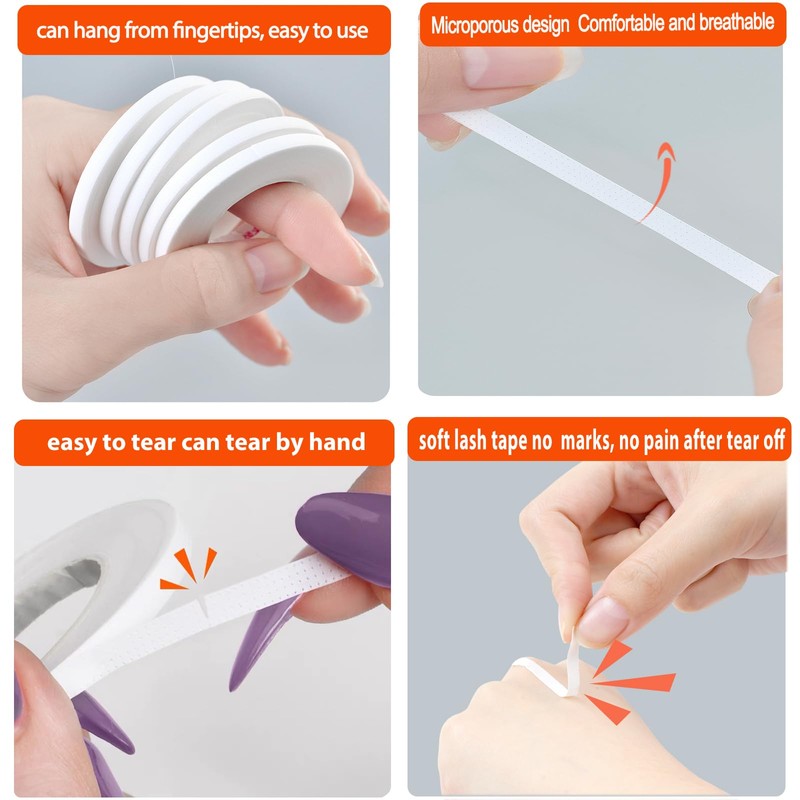 can hang from fingertips, easy to use

Microporous design Comfortable and breathable

easy to tear can tear by hand

soft lash tape no marks, no pain after tear off