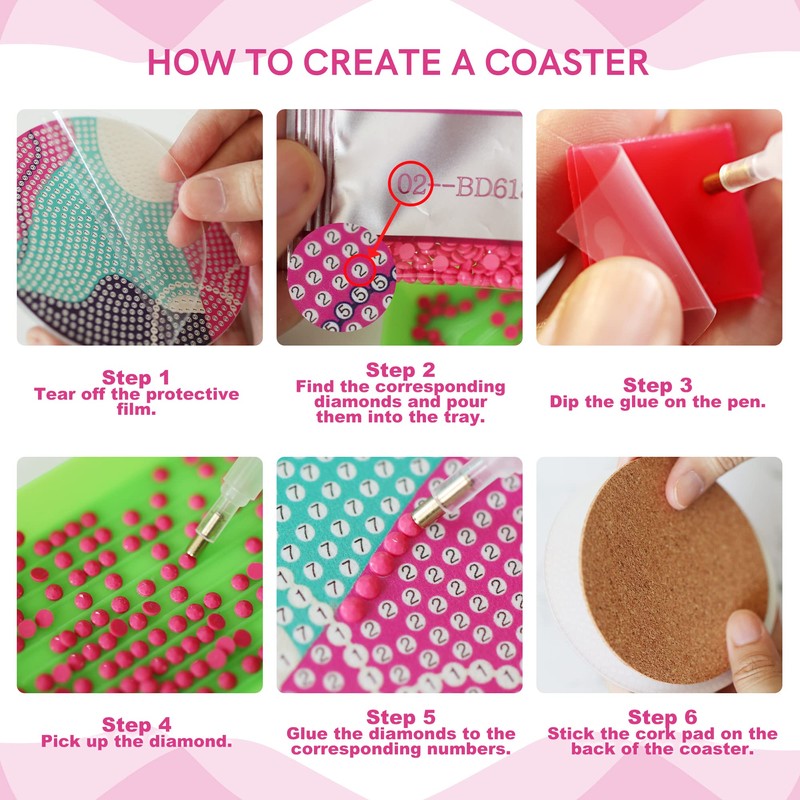 HOW TO CREATE A COASTER

02--BD61

Step 1
Tear off the protective film.

Step 2
Find the corresponding diamonds and pour them into the tray.

Step 3
Dip the glue on the pen.

Step 4
Pick up the diamond.

Step 5
Glue the diamonds to the corresponding numbers.

Step 6
Stick the cork pad on the back of the coaster.