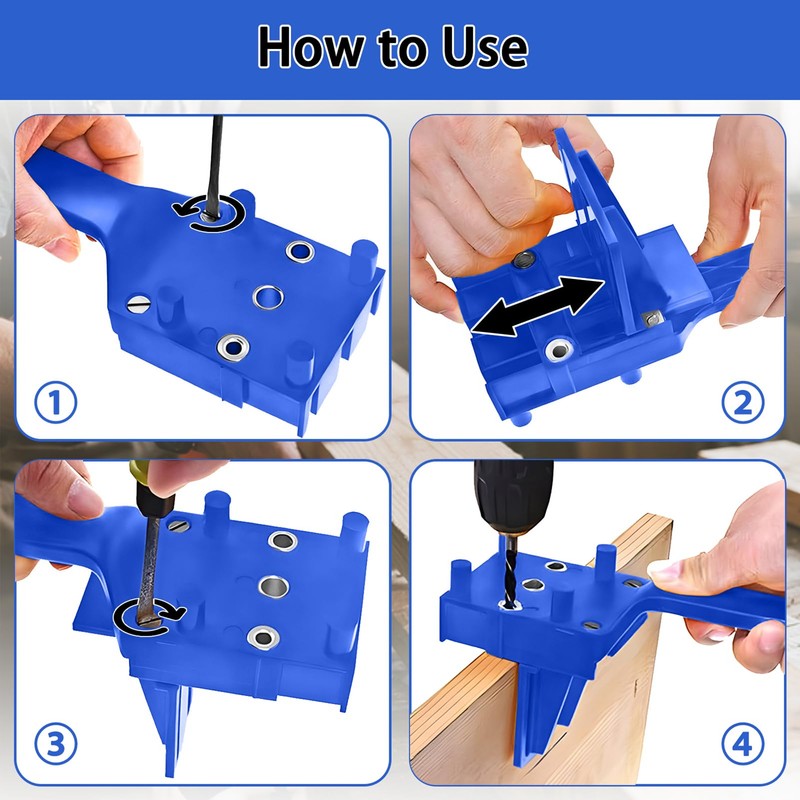 How to Use

1

2

3

4