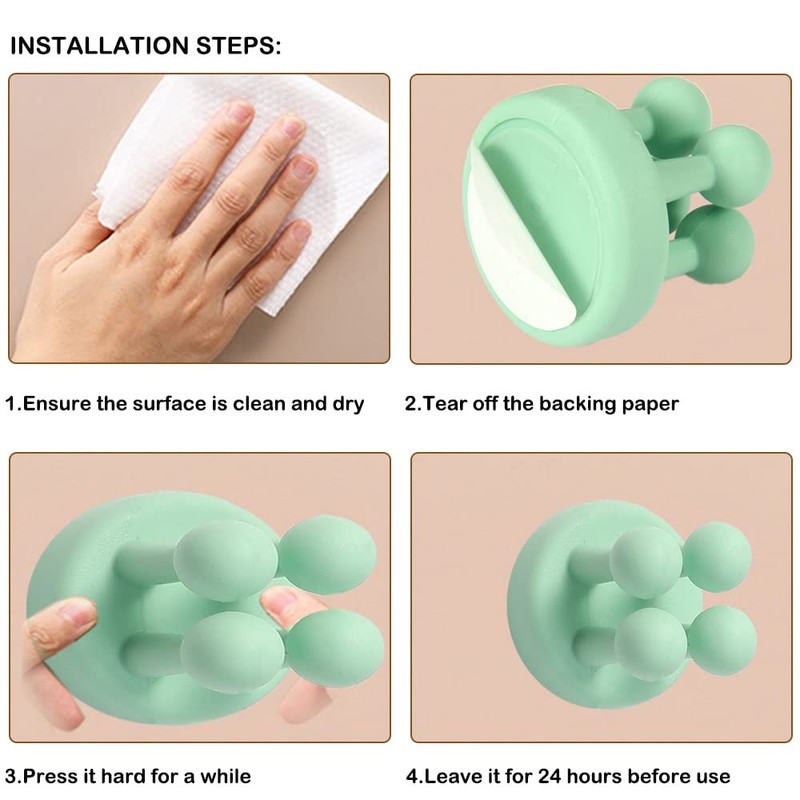 INSTALLATION STEPS:

1.Ensure the surface is clean and dry

2.Tear off the backing paper

3.Press it hard for a while

4.Leave it for 24 hours before use