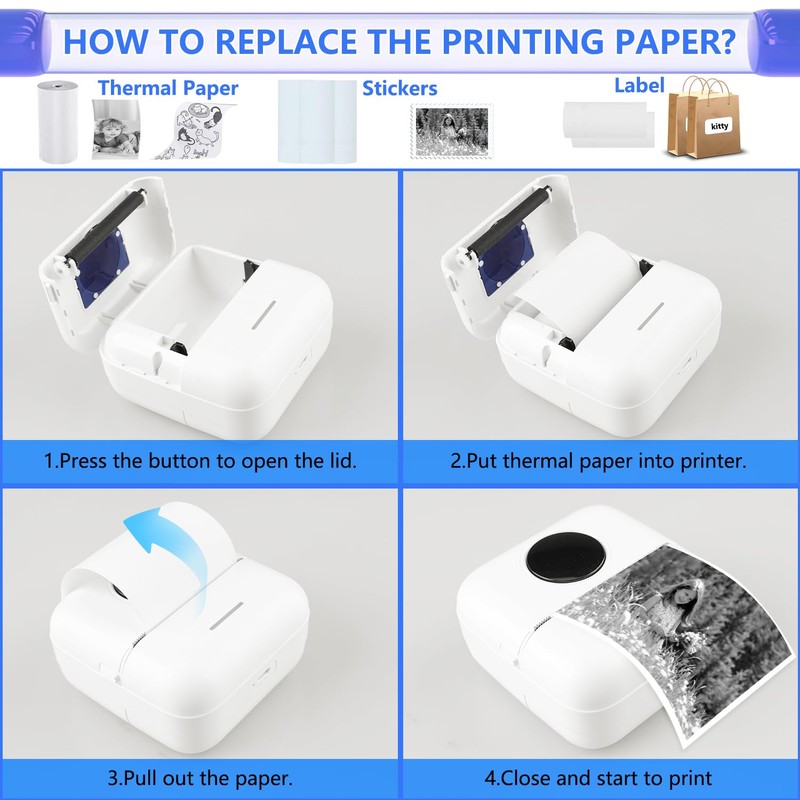 HOW TO REPLACE THE PRINTING PAPER?

Thermal Paper

Stickers

Label

kitty

1.Press the button to open the lid.

2.Put thermal paper into printer.

3.Pull out the paper.

4.Close and start to print