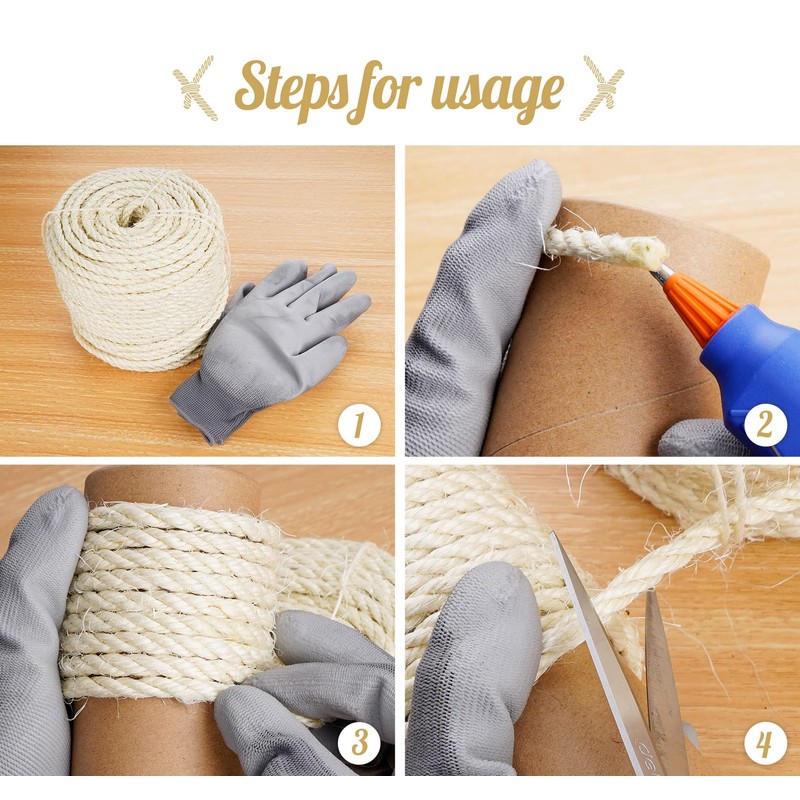 Steps for usage

1

2

3

4