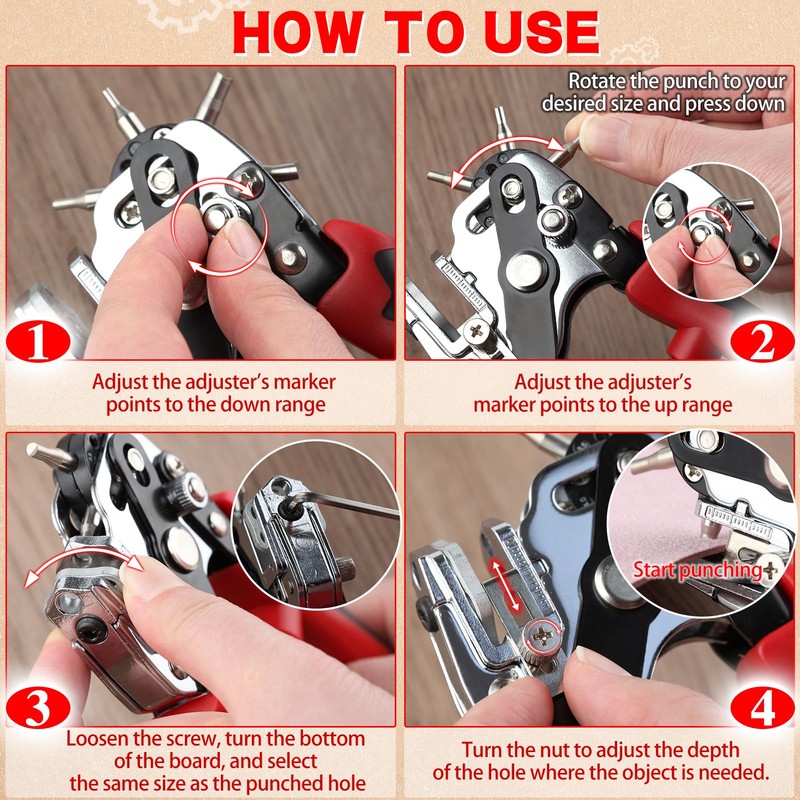 HOW TO USE

1

Adjust the adjuster's marker points to the down range

Rotate the punch to your desired size and press down

2

Adjust the adjuster's marker points to the up range

3

Loosen the screw, turn the bottom of the board, and select the same size as the punched hole

Start punching

4

Turn the nut to adjust the depth of the hole where the object is needed.