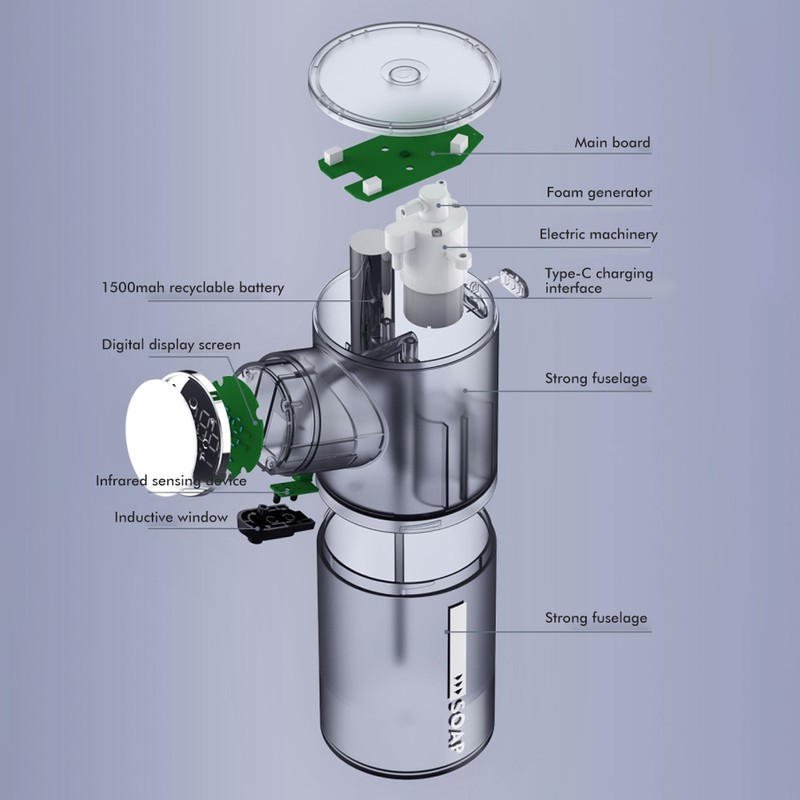 Main board

Foam generator

Electric machinery

1500mah recyclable battery

Type-C charging interface

Digital display screen

Strong fuselage

Infrared sensing device

Inductive window

Strong fuselage

SOAP