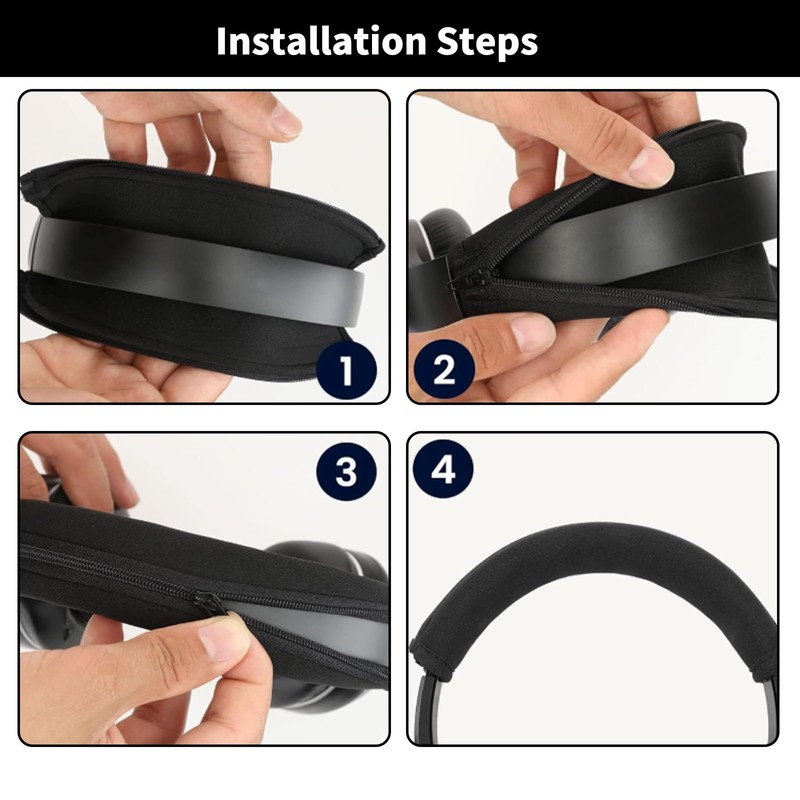 Installation Steps

1

2

3

4