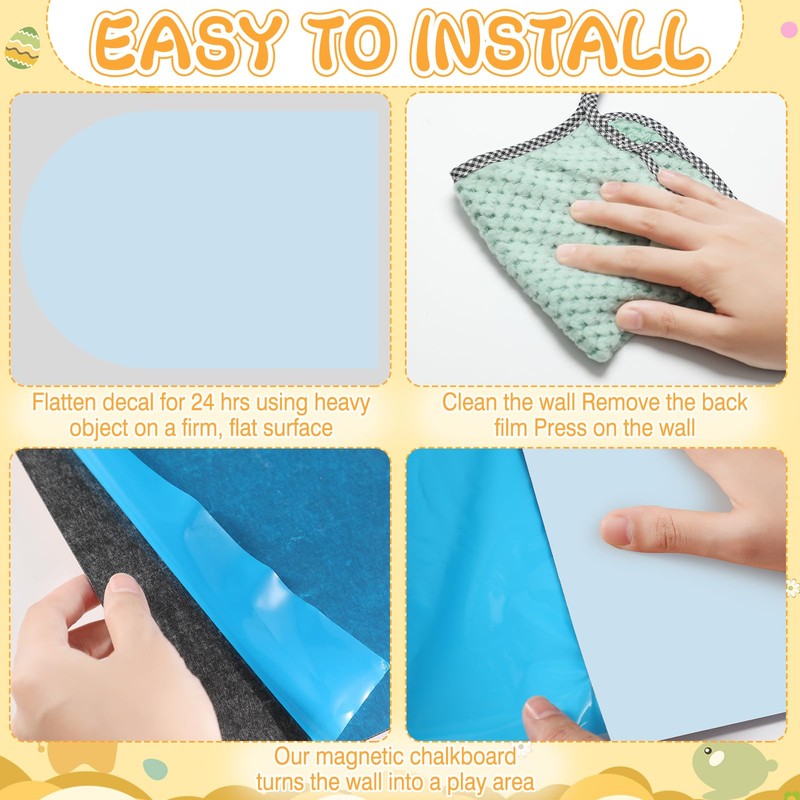 EASY TO INSTALL

Flatten decal for 24 hrs using heavy object on a firm, flat surface

Clean the wall Remove the back film Press on the wall

Our magnetic chalkboard turns the wall into a play area