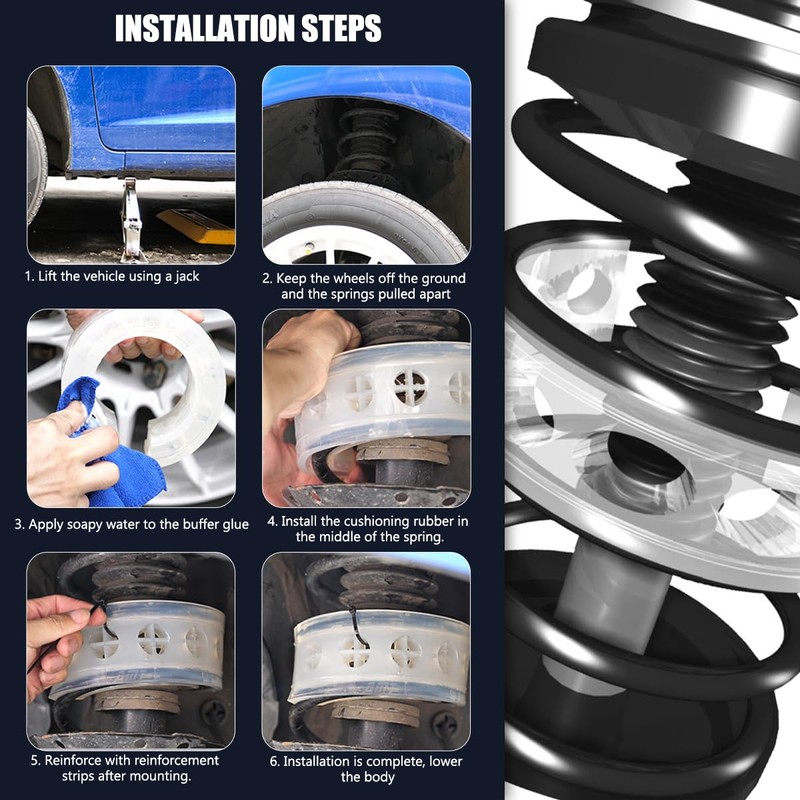 INSTALLATION STEPS

1. Lift the vehicle using a jack

2. Keep the wheels off the ground and the springs pulled apart

3. Apply soapy water to the buffer glue

4. Install the cushioning rubber in the middle of the spring.

5. Reinforce with reinforcement strips after mounting.

6. Installation is complete, lower the body