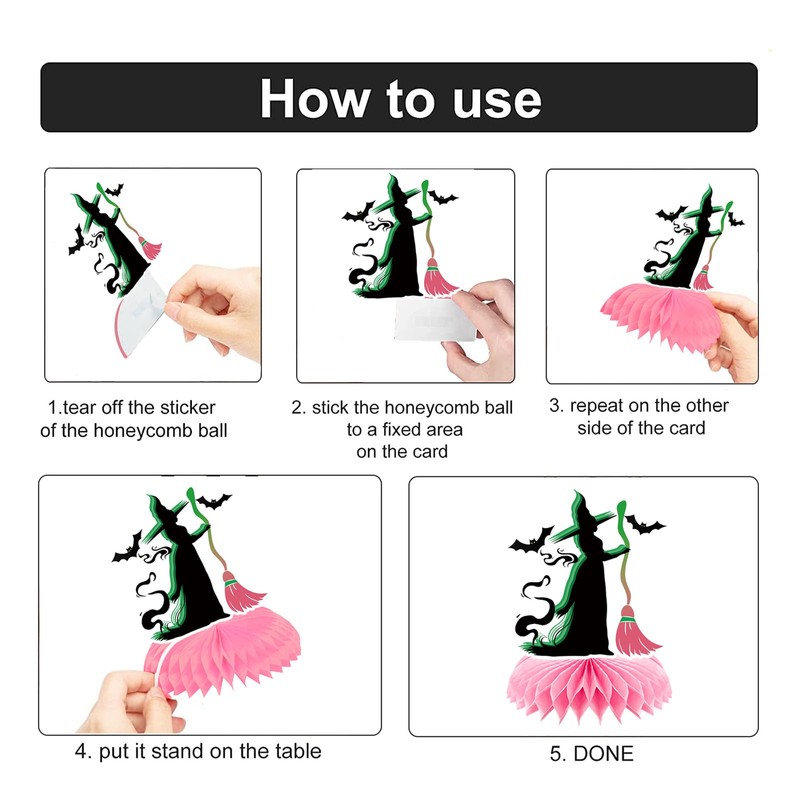 How to use

1.tear off the sticker of the honeycomb ball

2. stick the honeycomb ball to a fixed area on the card

3. repeat on the other side of the card

4. put it stand on the table

5. DONE