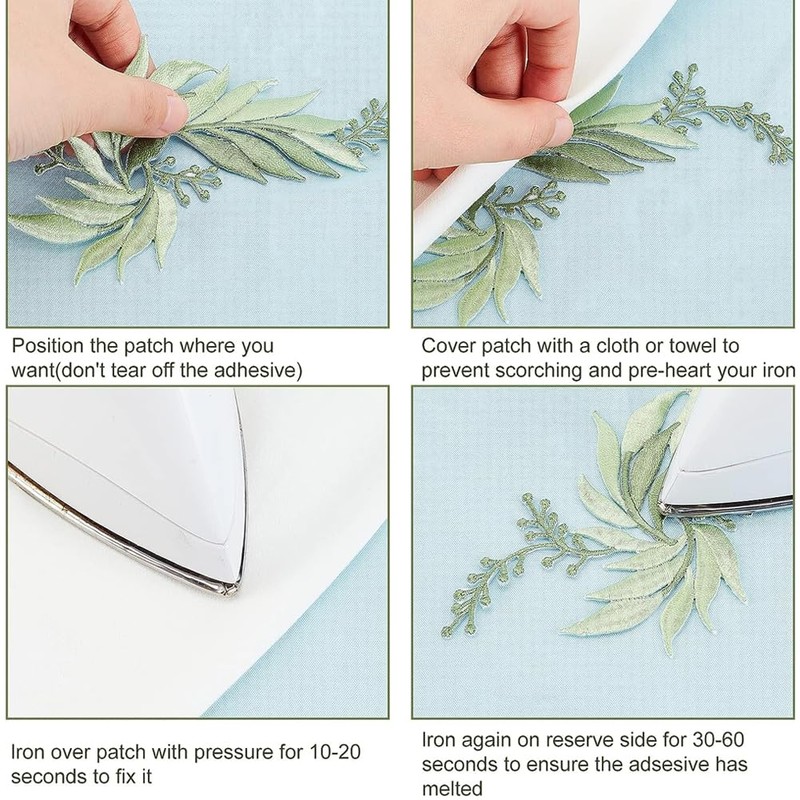 Position the patch where you want(don't tear off the adhesive)

Cover patch with a cloth or towel to prevent scorching and pre-heart your iron

Iron over patch with pressure for 10-20 seconds to fix it

Iron again on reserve side for 30-60 seconds to ensure the adsesive has melted