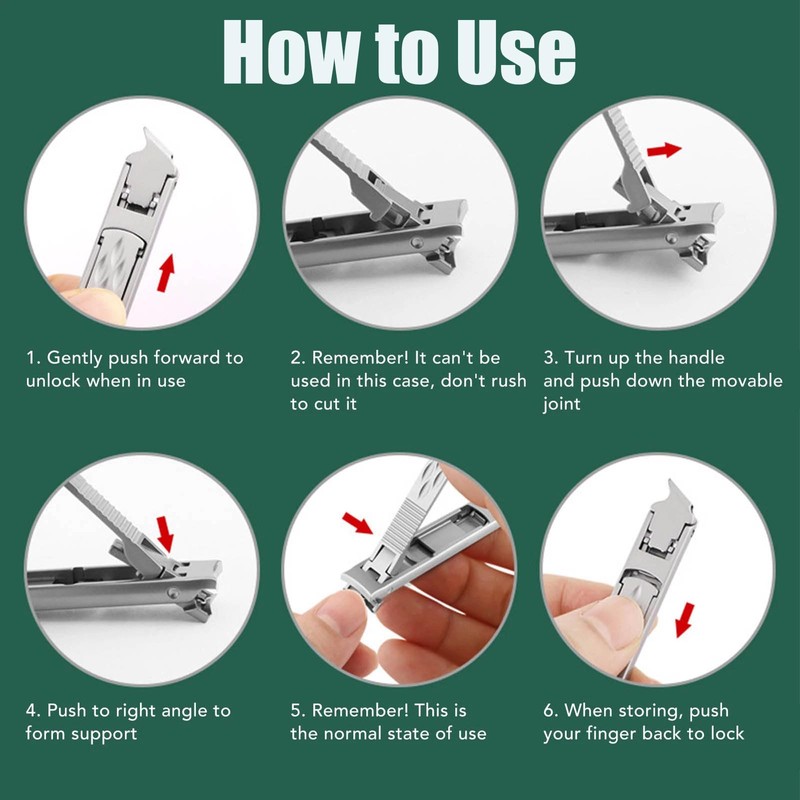 How to Use

1. Gently push forward to unlock when in use

2. Remember! It can't be used in this case, don't rush to cut it

3. Turn up the handle and push down the movable joint

4. Push to right angle to form support

5. Remember! This is the normal state of use

6. When storing, push your finger back to lock