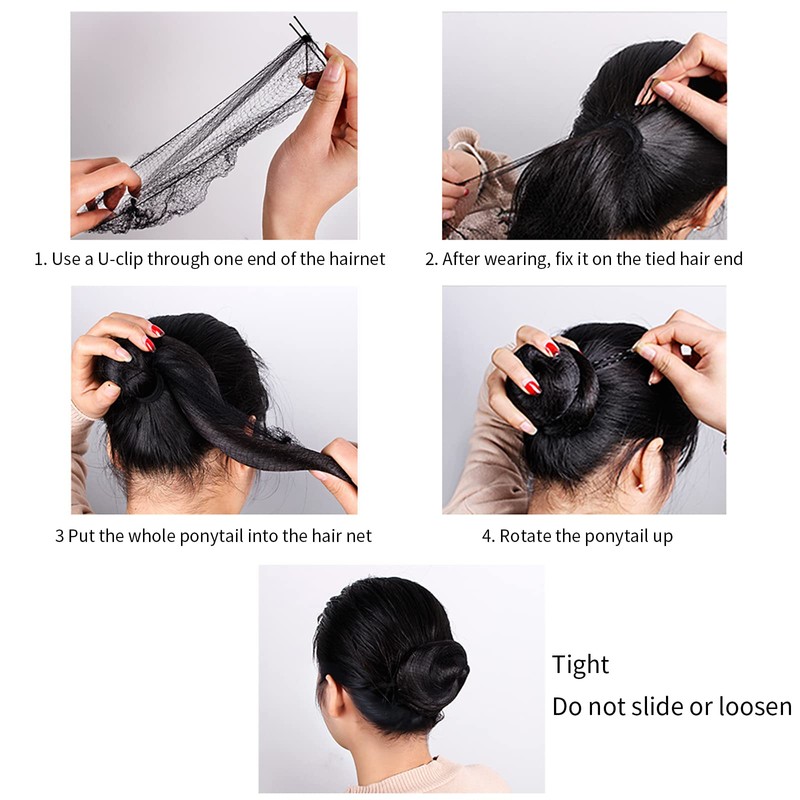 1. Use a U-clip through one end of the hairnet

2. After wearing, fix it on the tied hair end

3 Put the whole ponytail into the hair net

4. Rotate the ponytail up

Tight

Do not slide or loosen