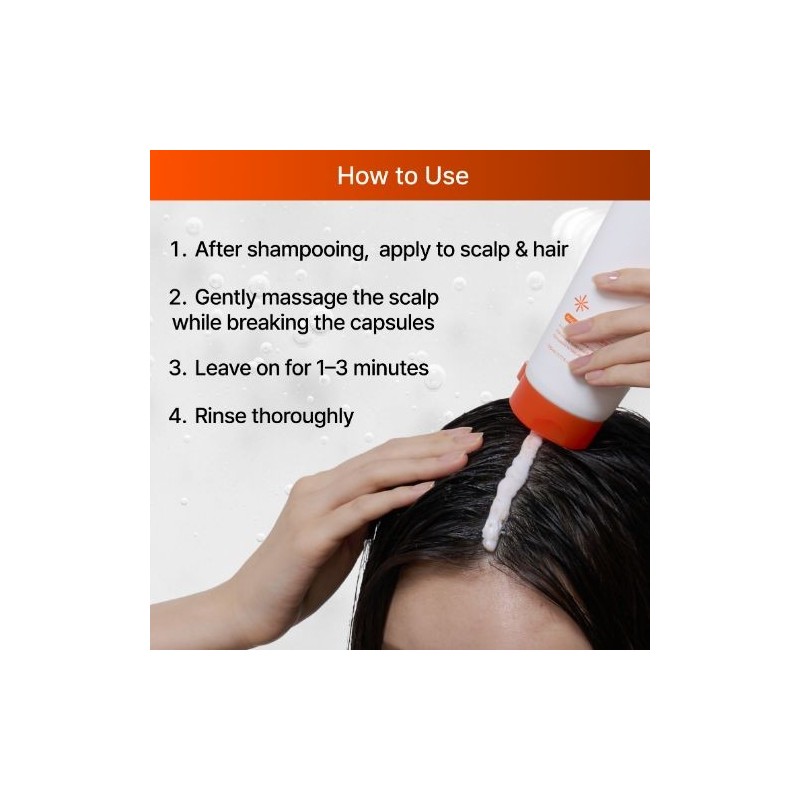 How to Use

1. After shampooing, apply to scalp & hair

2. Gently massage the scalp while breaking the capsules

3. Leave on for 1–3 minutes

4. Rinse thoroughly